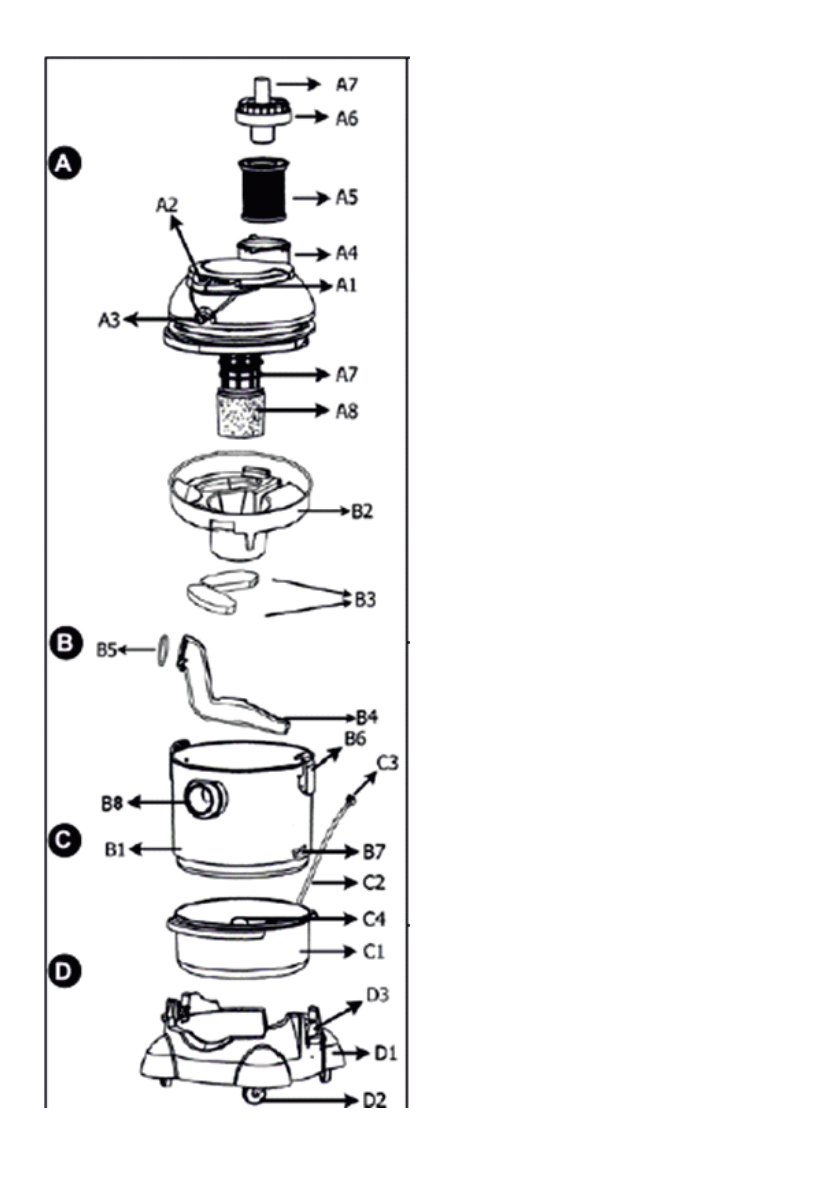 A7
A6
A
A5
A2
A4
A1
A3
A7
A8
B2
B3
B
B5
B4
B6
C3
B8
C
B1
B7
C2
C4
C1
D
D3
D1
D2