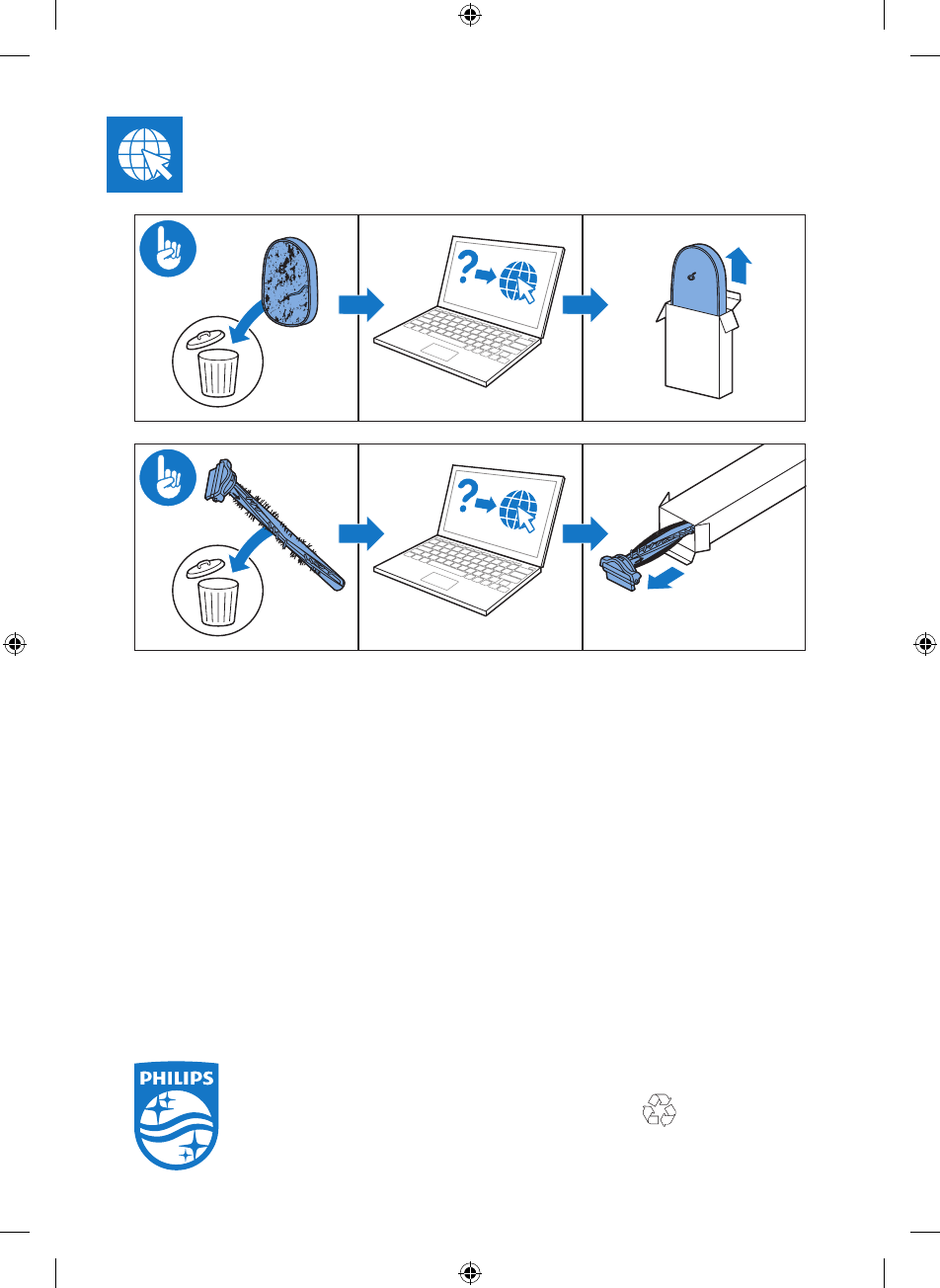 ?
?
PHILIPS