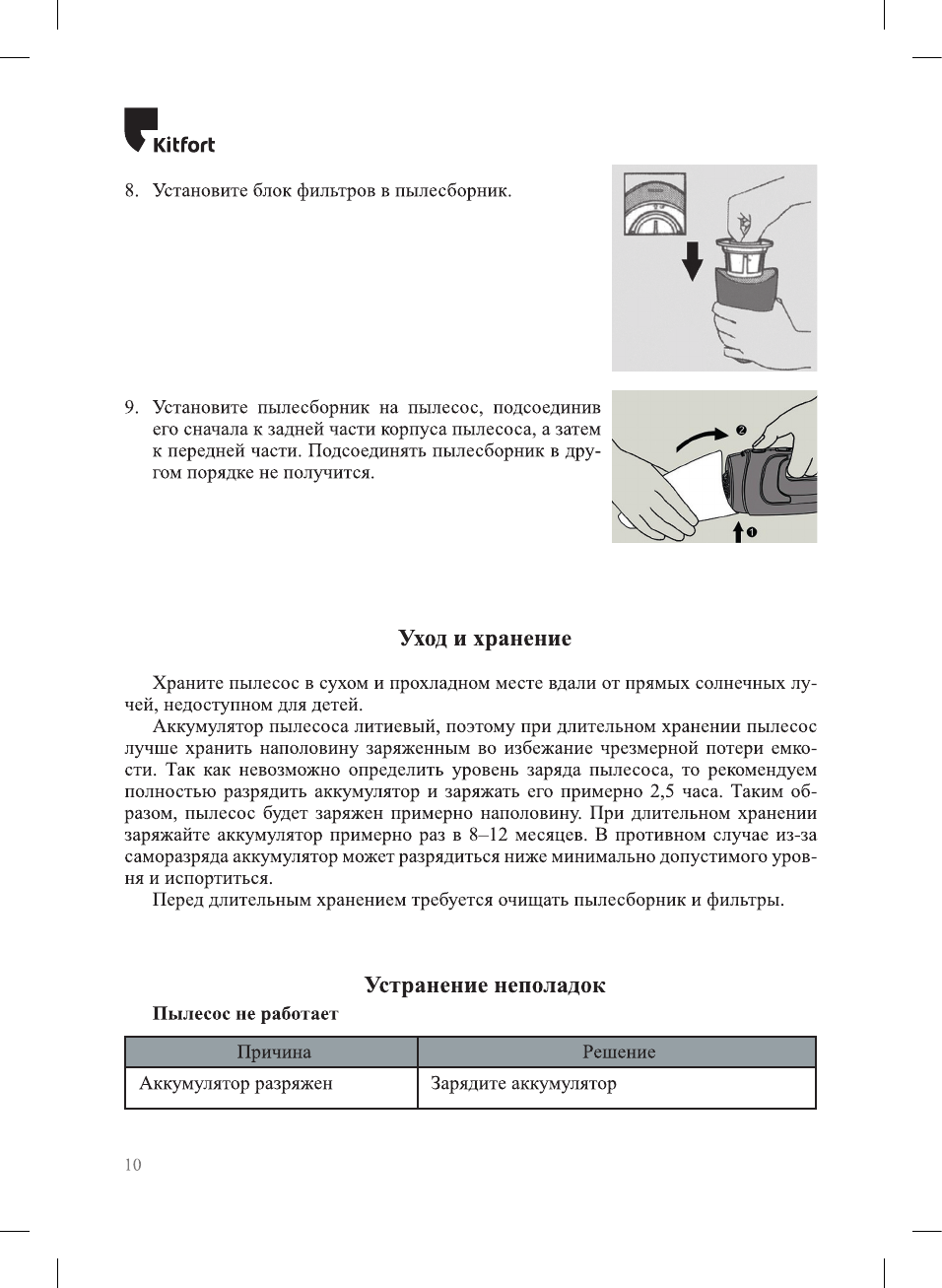 Kitfort

8. Установите блок фильтров в пылесборник.

9. Установите пылесборник на пылесос, подсоединив его сначала к задней части корпуса пылесоса, а затем к передней части. Подсоединять пылесборник в другом порядке не получится.

❷

❶

Уход и хранение

Храните пылесос в сухом и прохладном месте вдали от прямых солнечных лучей, недоступном для детей.

Аккумулятор пылесоса литиевый, поэтому при длительном хранении пылесос лучше хранить наполовину заряженным во избежание чрезмерной потери емкости. Так как невозможно определить уровень заряда пылесоса, то рекомендуем полностью разрядить аккумулятор и заряжать его примерно 2,5 часа. Таким образом, пылесос будет заряжен примерно наполовину. При длительном хранении заряжайте аккумулятор примерно раз в 8–12 месяцев. В противном случае из-за саморазряда аккумулятор может разрядиться ниже минимально допустимого уровня и испортиться.

Перед длительным хранением требуется очищать пылесборник и фильтры.

Устранение неполадок

Пылесос не работает

| Причина | Решение |
|---|---|
| Аккумулятор разряжен | Зарядите аккумулятор |

10