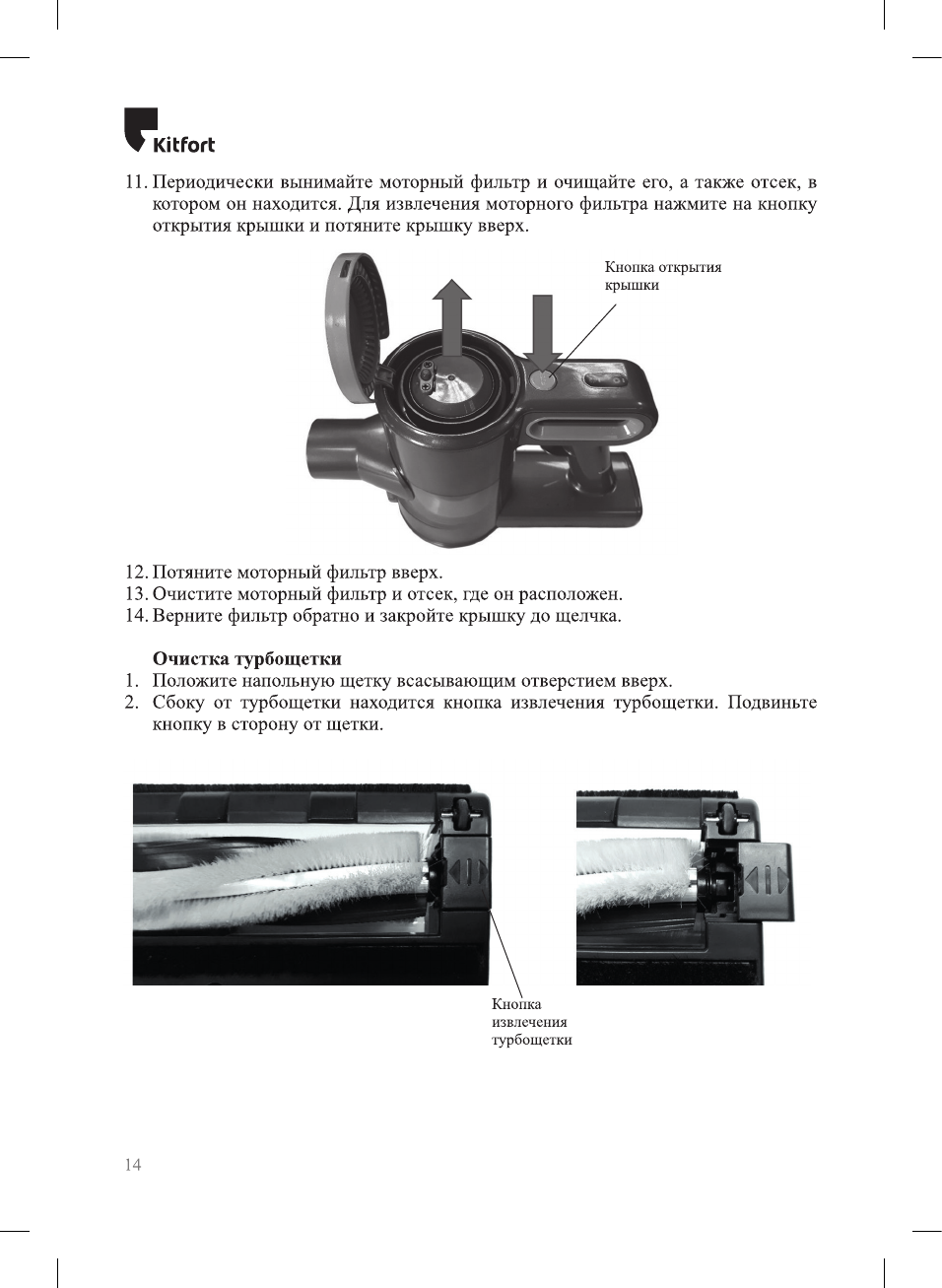 Kitfort

11. Периодически вынимайте моторный фильтр и очищайте его, а также отсек, в котором он находится. Для извлечения моторного фильтра нажмите на кнопку открытия крышки и потяните крышку вверх.

Кнопка открытия крышки

12. Потяните моторный фильтр вверх.
13. Очистите моторный фильтр и отсек, где он расположен.
14. Верните фильтр обратно и закройте крышку до щелчка.

Очистка турбощетки
1. Положите напольную щетку всасывающим отверстием вверх.
2. Сбоку от турбощетки находится кнопка извлечения турбощетки. Подвиньте кнопку в сторону от щетки.

Кнопка извлечения турбощетки

14