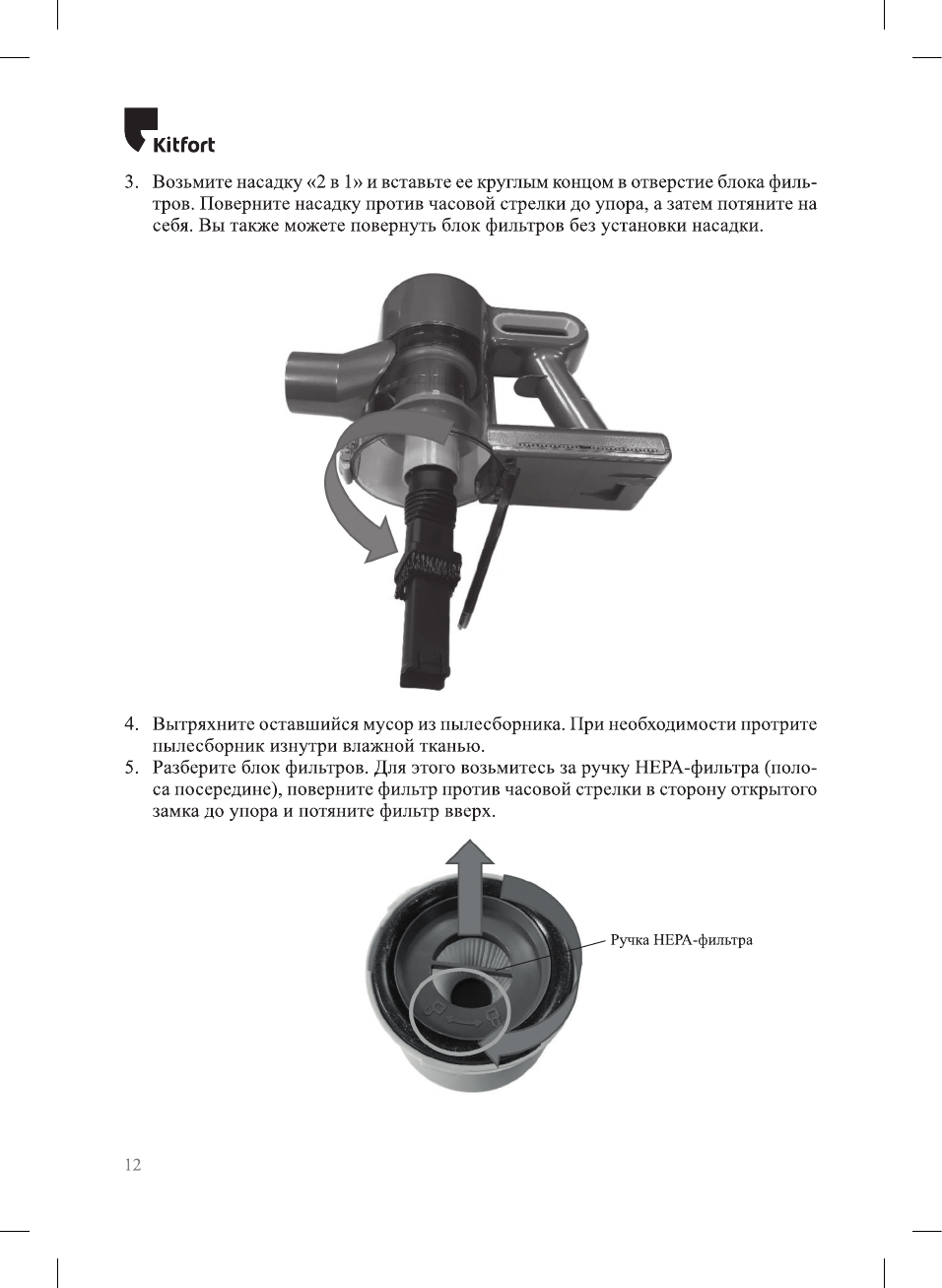 Kitfort

3. Возьмите насадку «2 в 1» и вставьте ее круглым концом в отверстие блока фильтров. Поверните насадку против часовой стрелки до упора, а затем потяните на себя. Вы также можете повернуть блок фильтров без установки насадки.

4. Вытряхните оставшийся мусор из пылесборника. При необходимости протрите пылесборник изнутри влажной тканью.
5. Разберите блок фильтров. Для этого возьмитесь за ручку HEPA-фильтра (полоса посередине), поверните фильтр против часовой стрелки в сторону открытого замка до упора и потяните фильтр вверх.

Ручка HEPA-фильтра

12