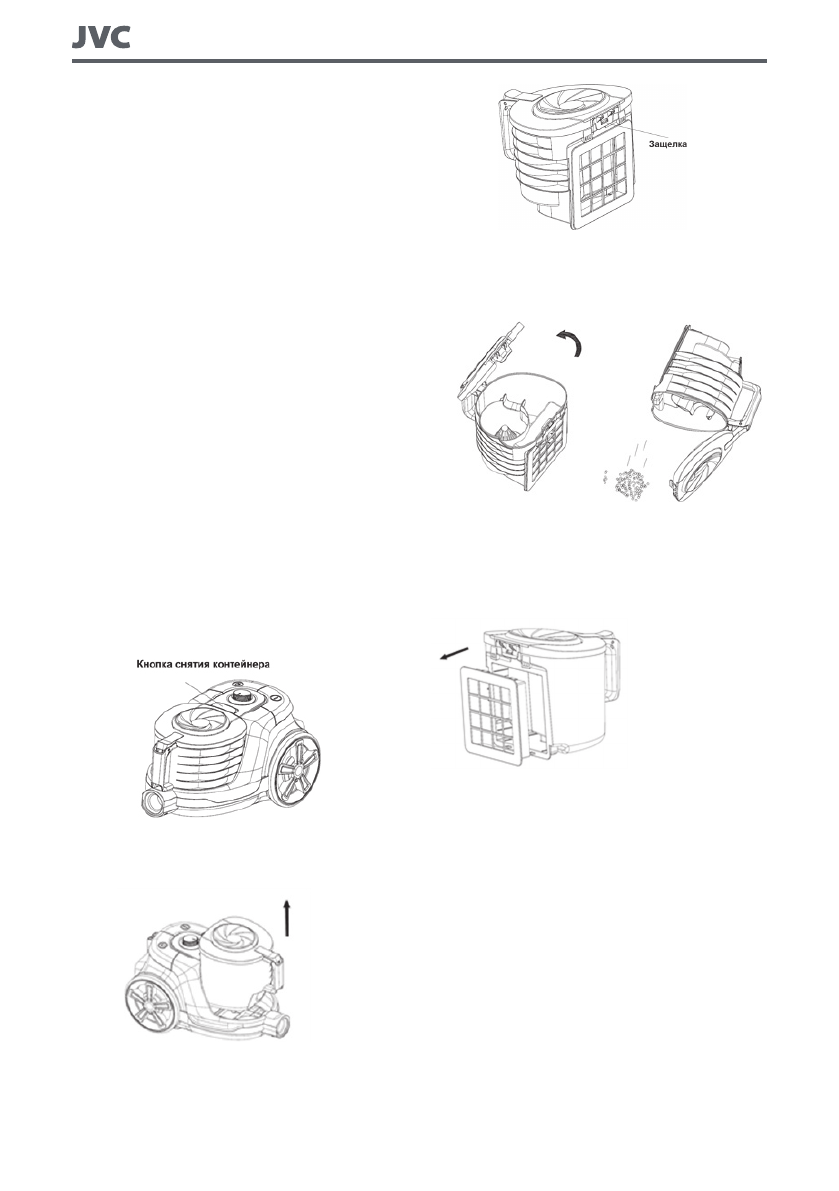 JVC

Защелка

Кнопка снятия контейнера