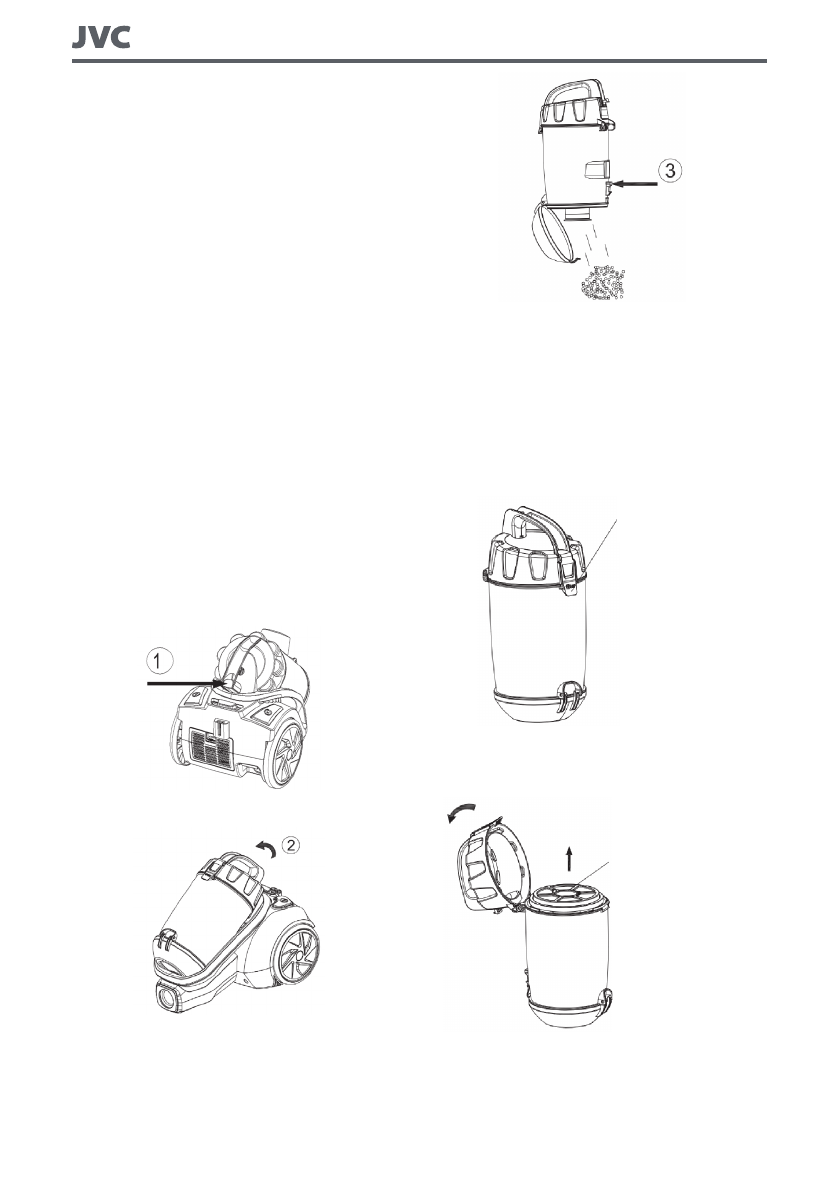 JVC

3

1

2