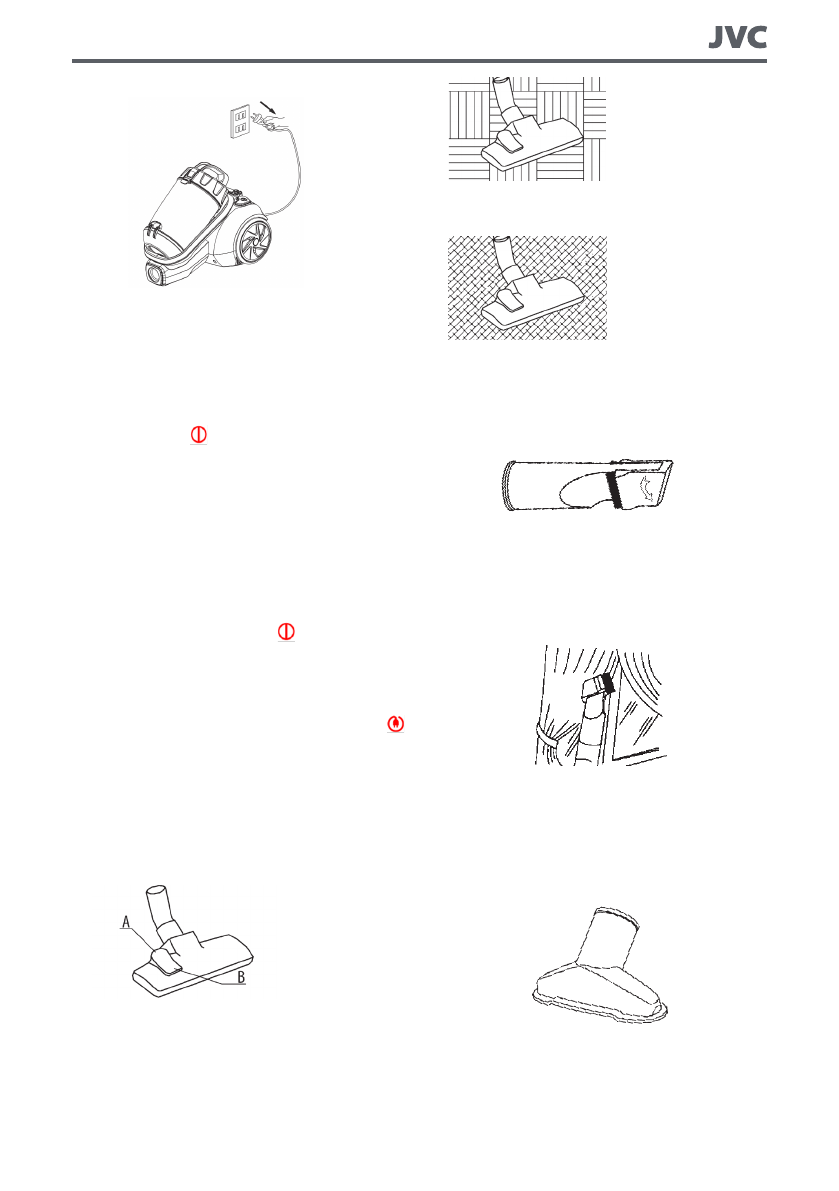 JVC

A

B