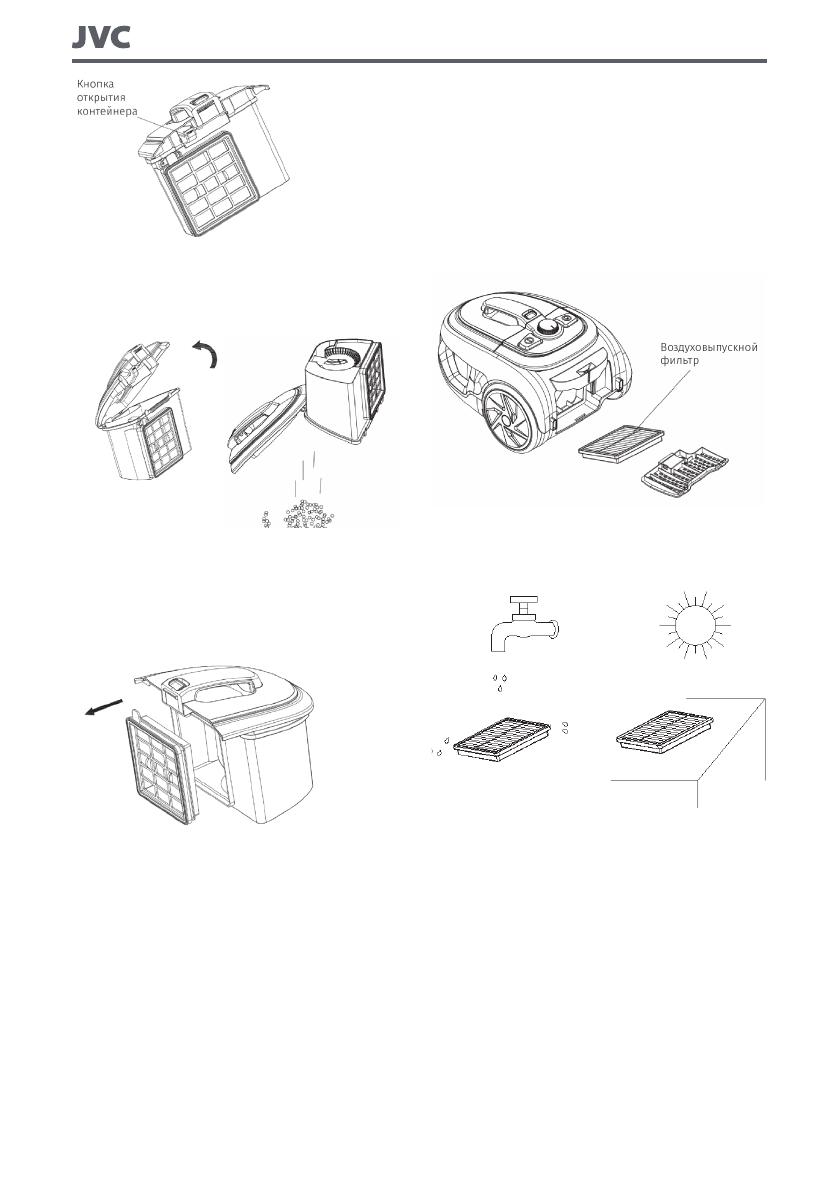 JVC

Кнопка открытия контейнера

Воздуховыпускной фильтр