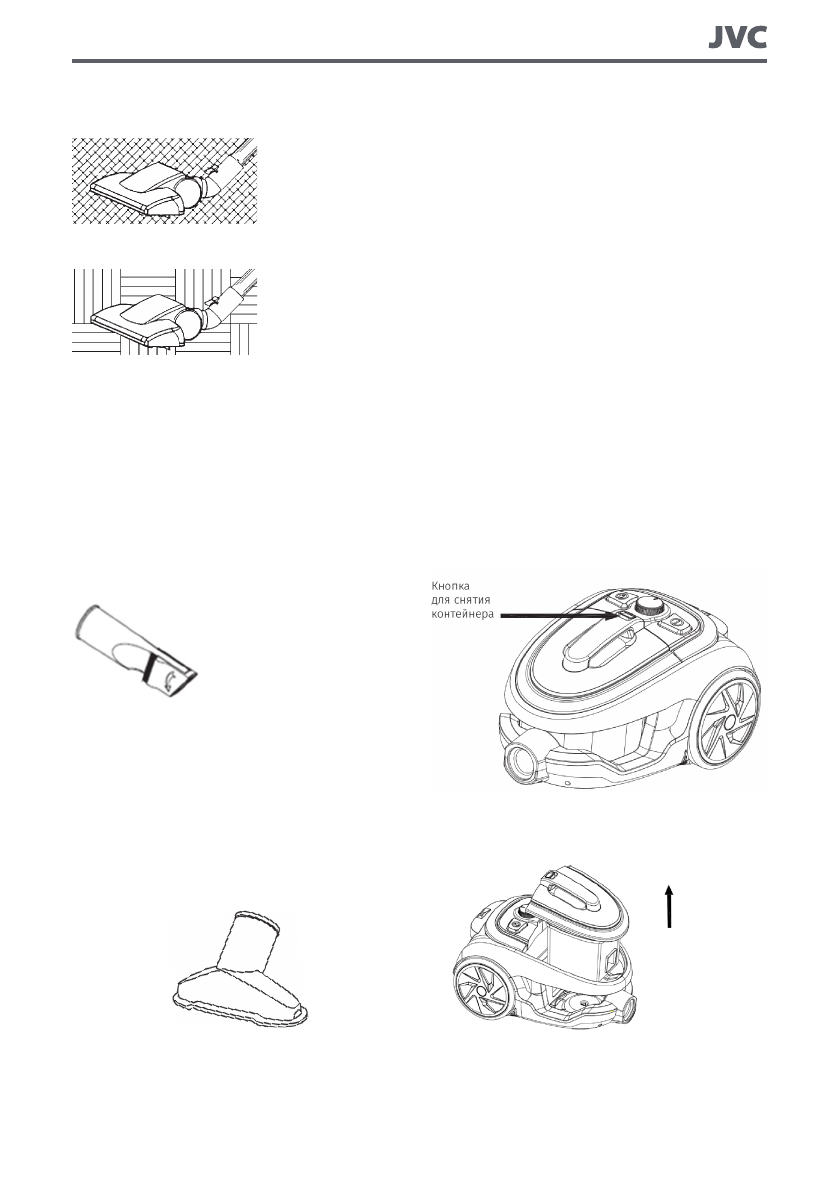 JVC

Кнопка для снятия контейнера