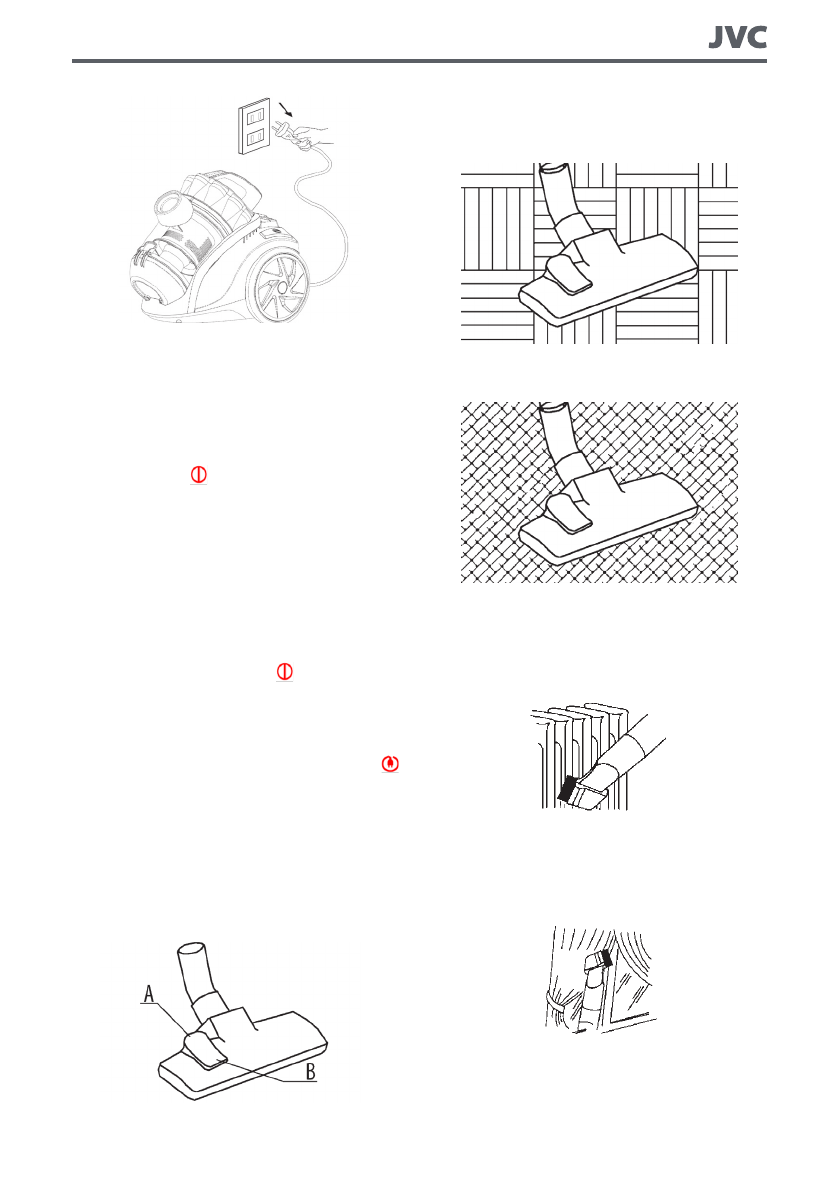 JVC

A

B