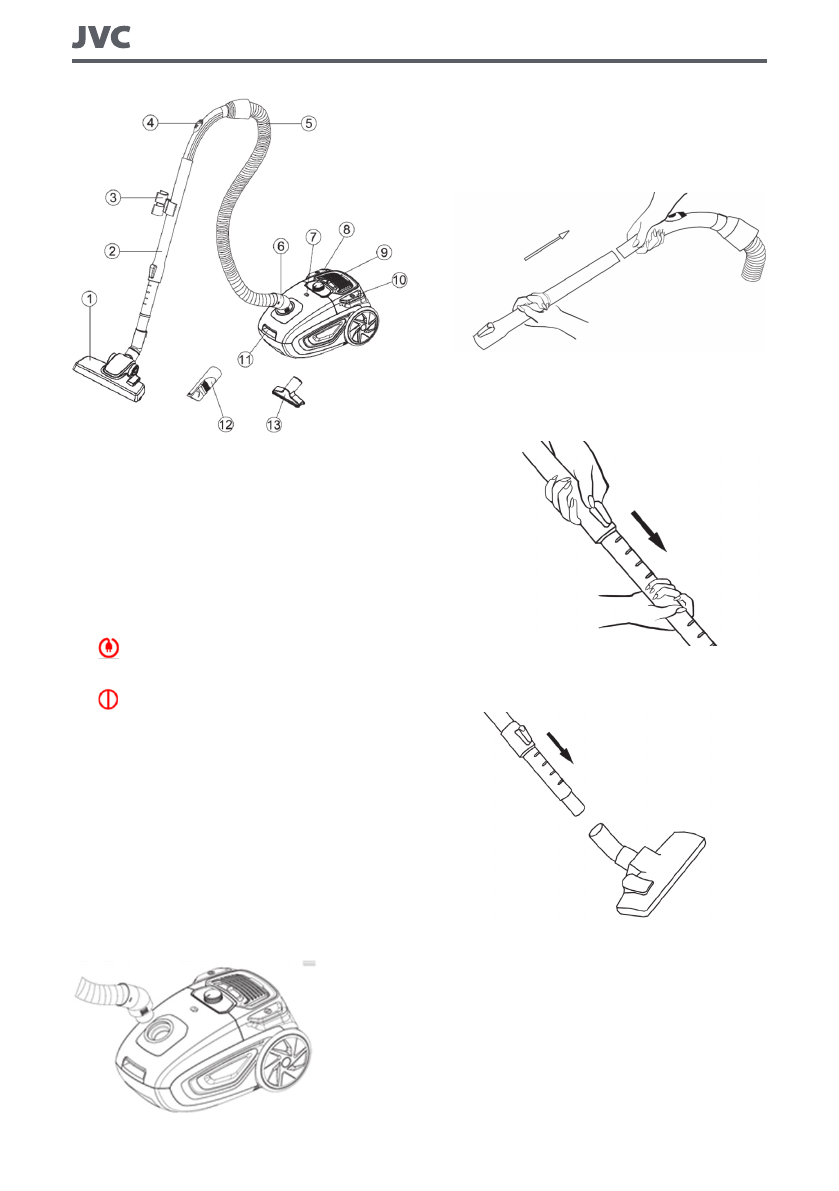 JVC

4
5
3
2
6
7
8
9
10
1
11
12
13