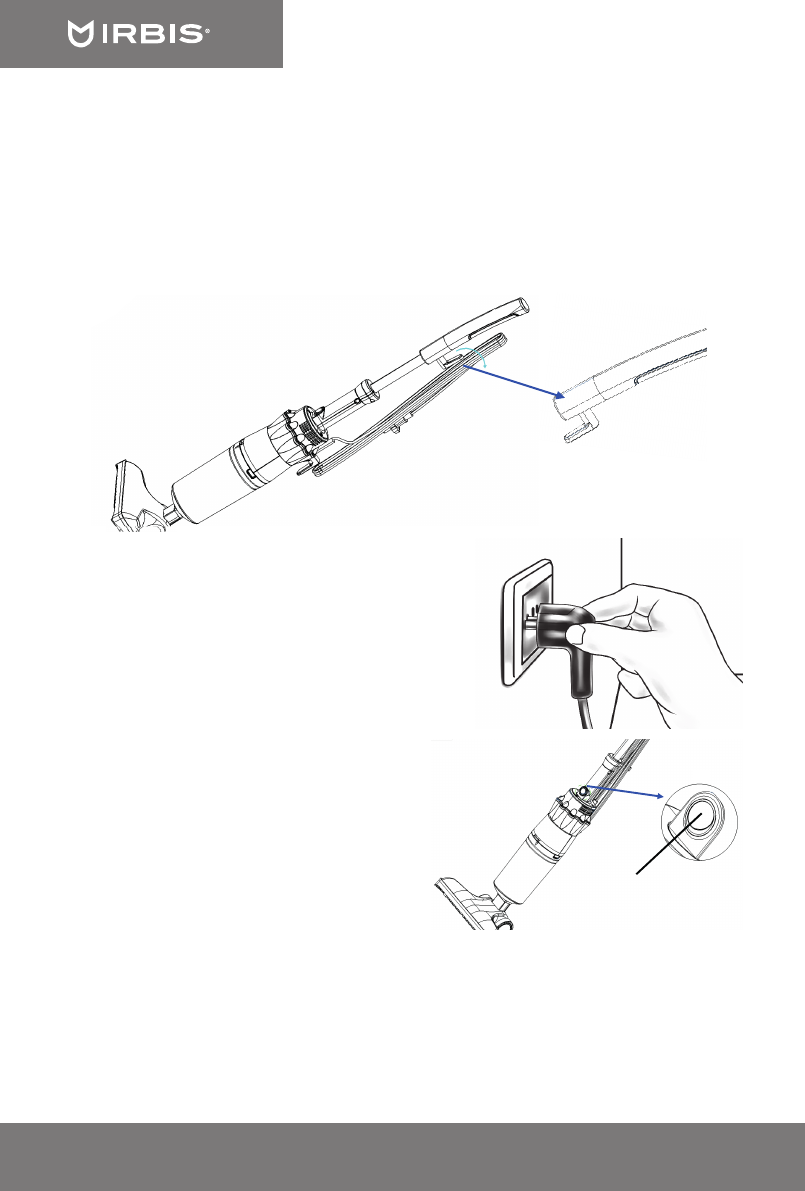 IRBIS®