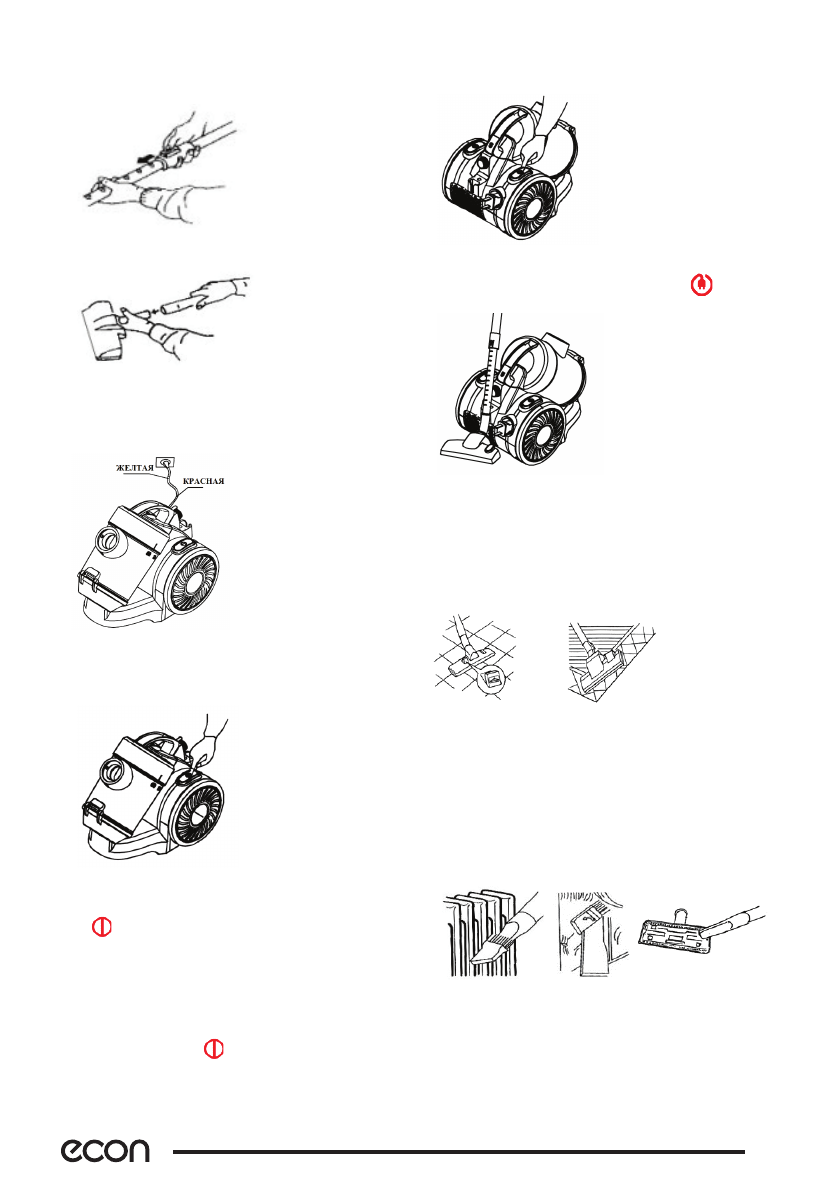 ЖЕЛТАЯ

КРАСНАЯ

econ