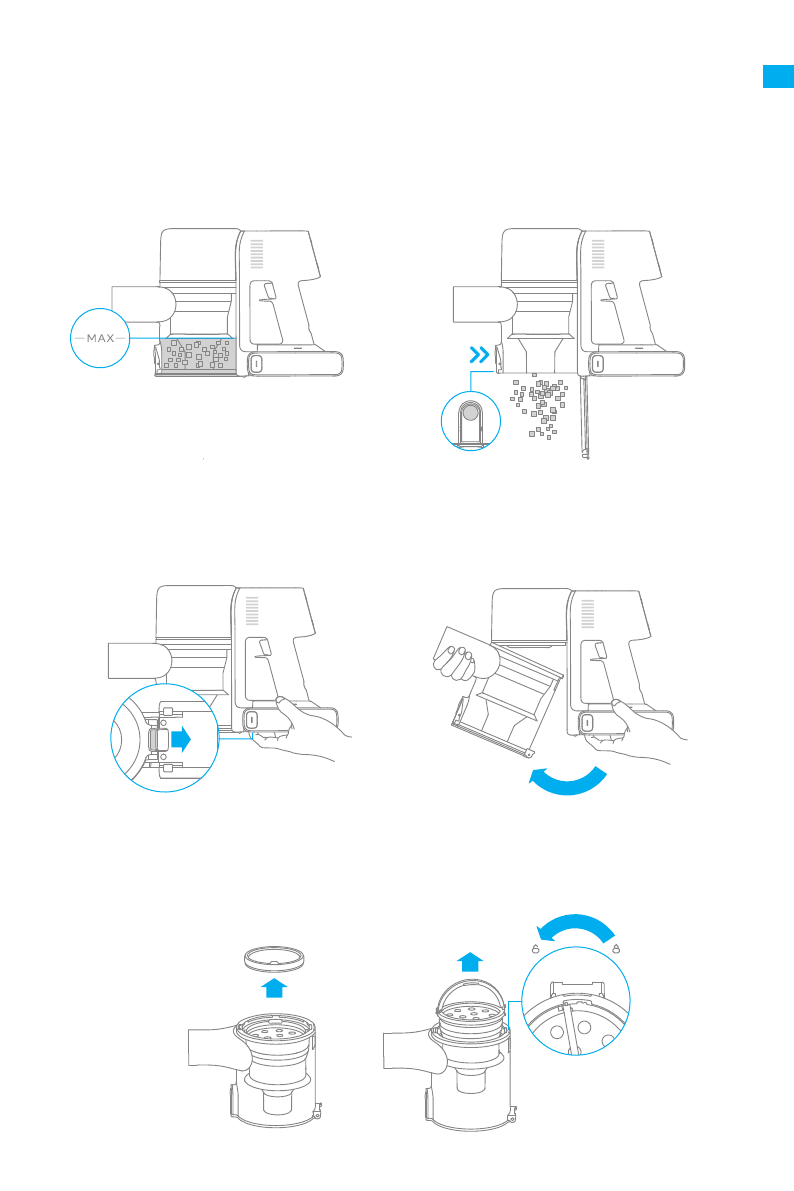 MAX