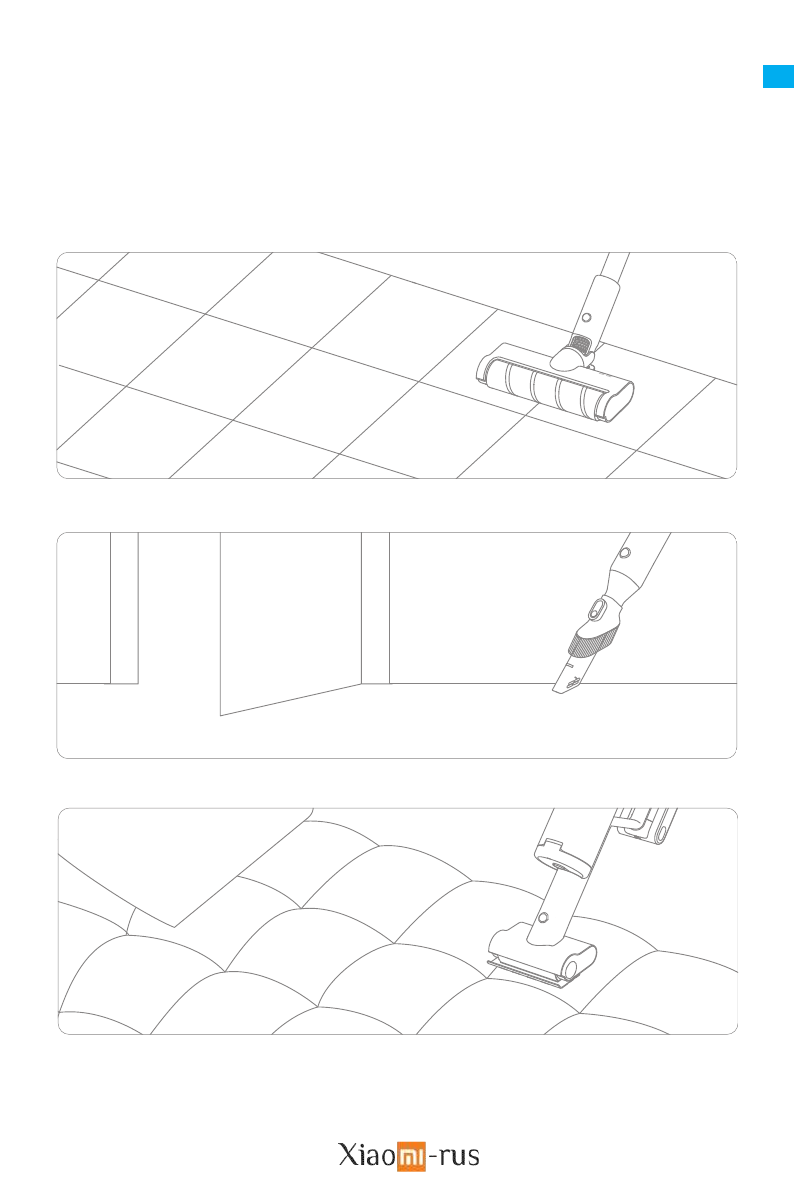 Xiaomi-rus