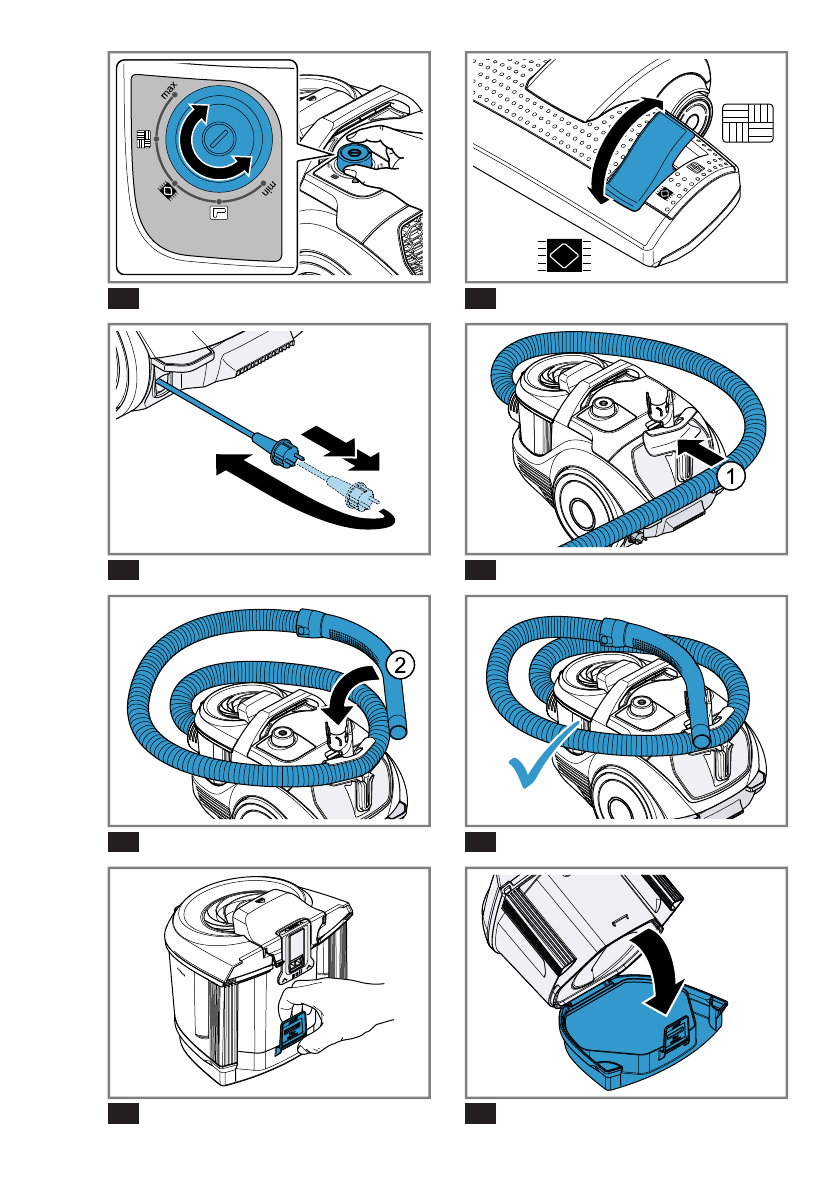 max

min

1

2