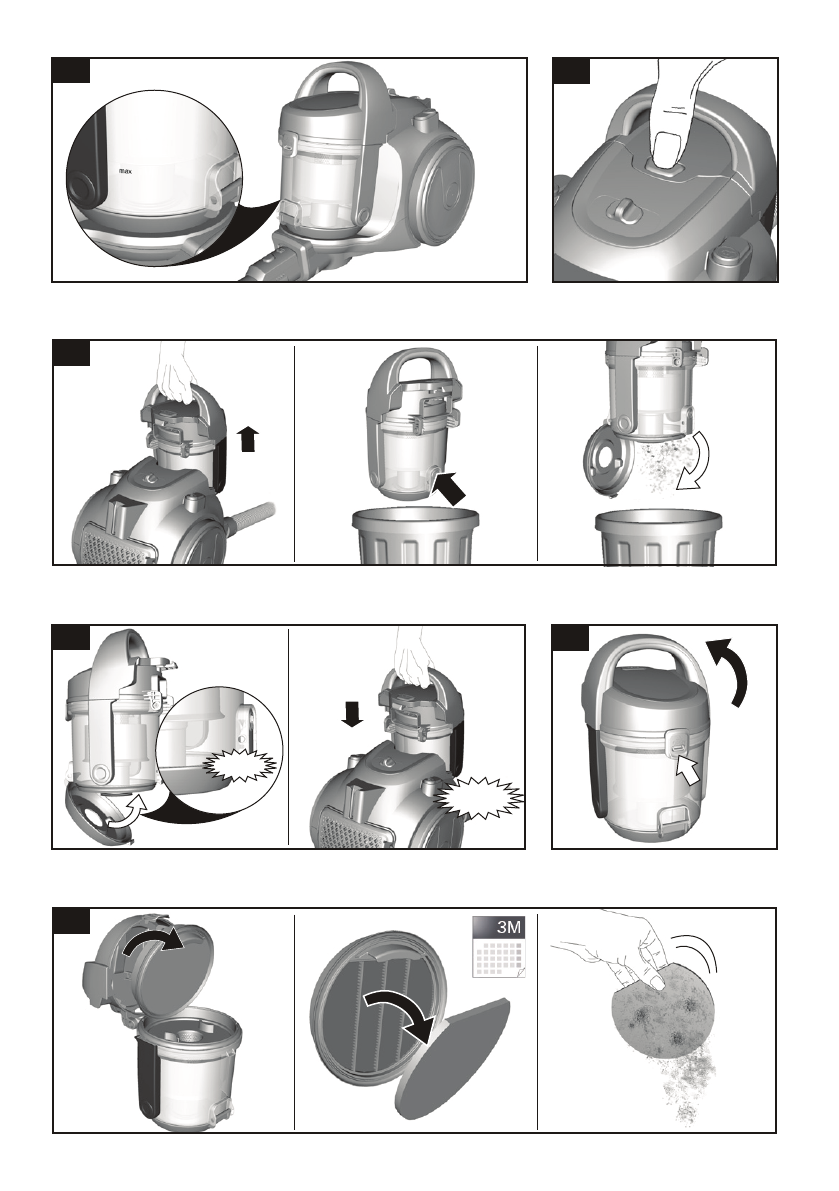 max

3M