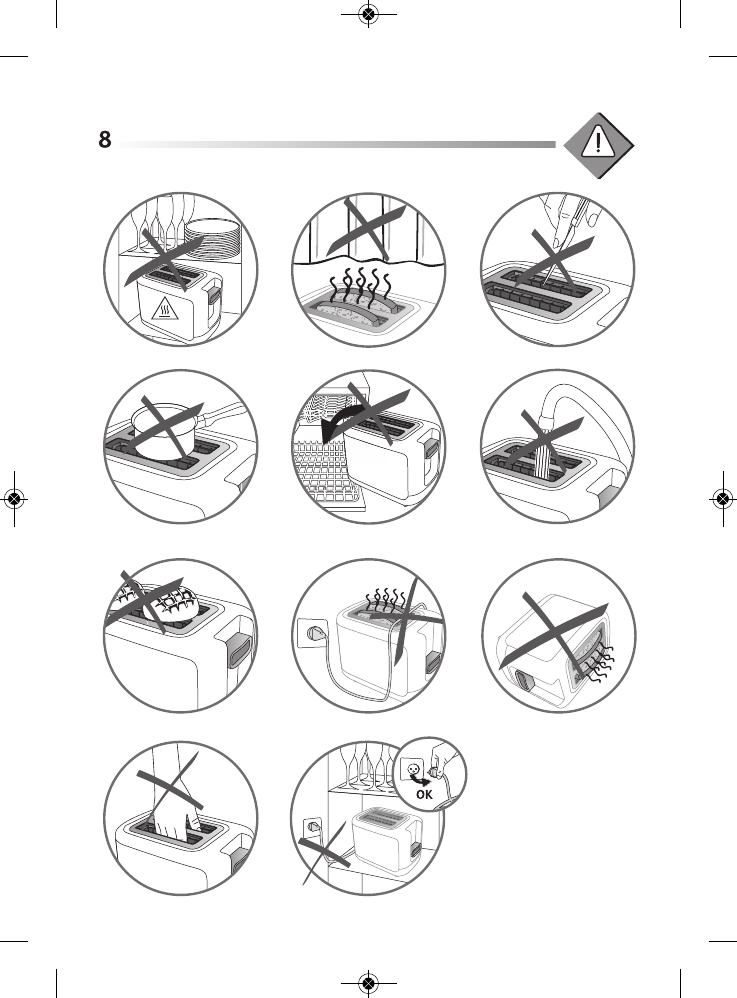 8

OK