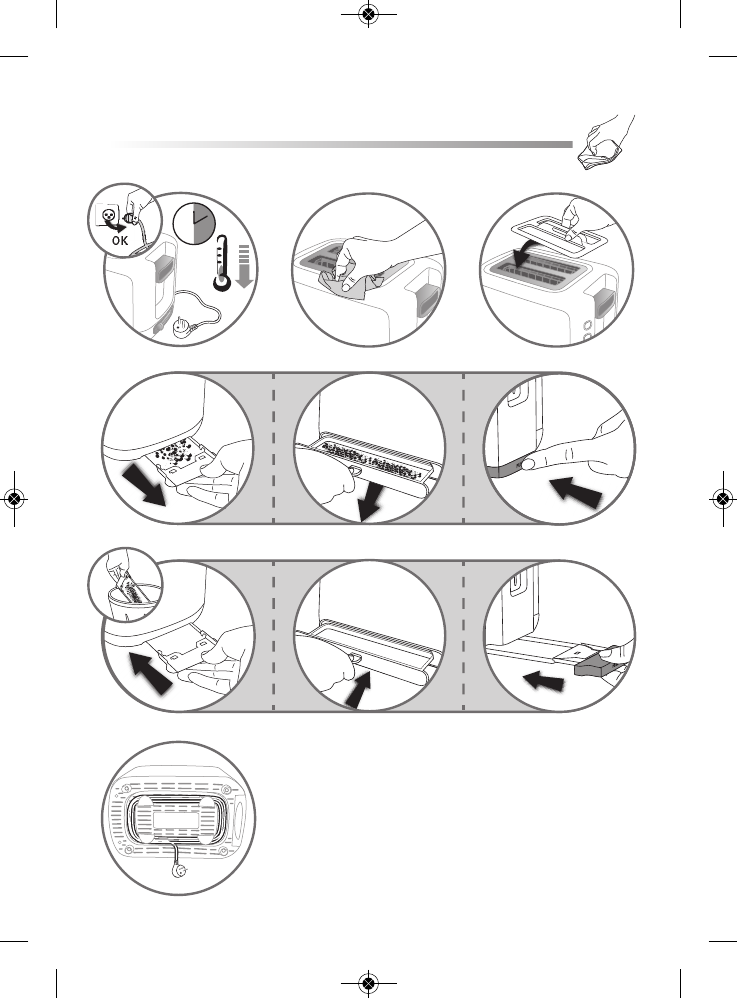 OK