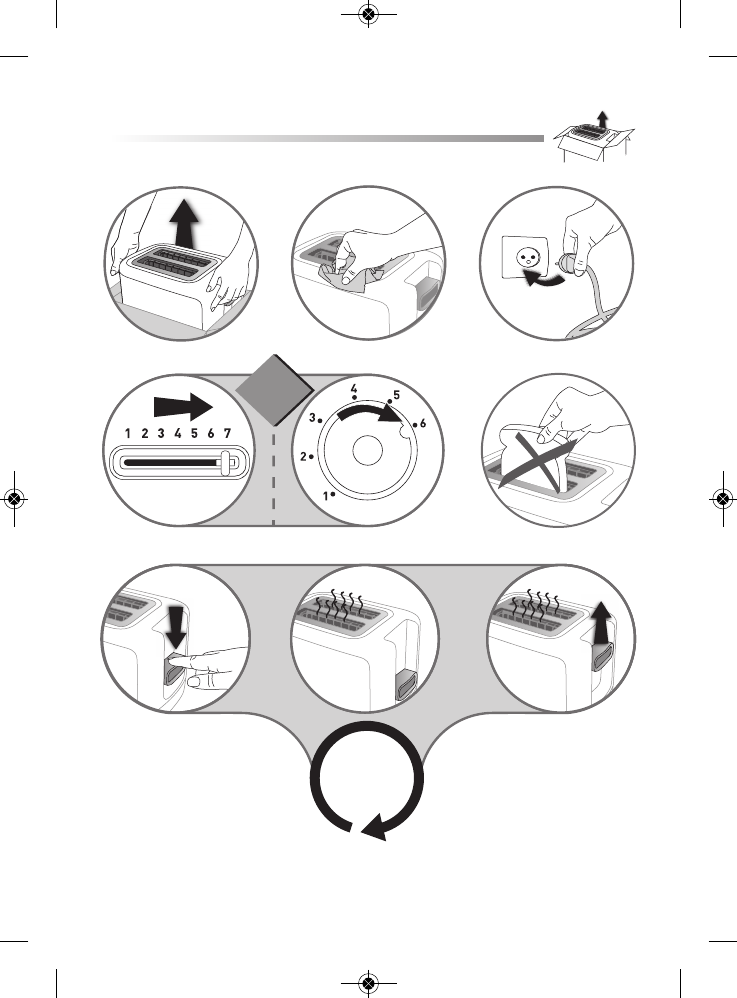 1 2 3 4 5 6 7

1 2 3 4 5 6