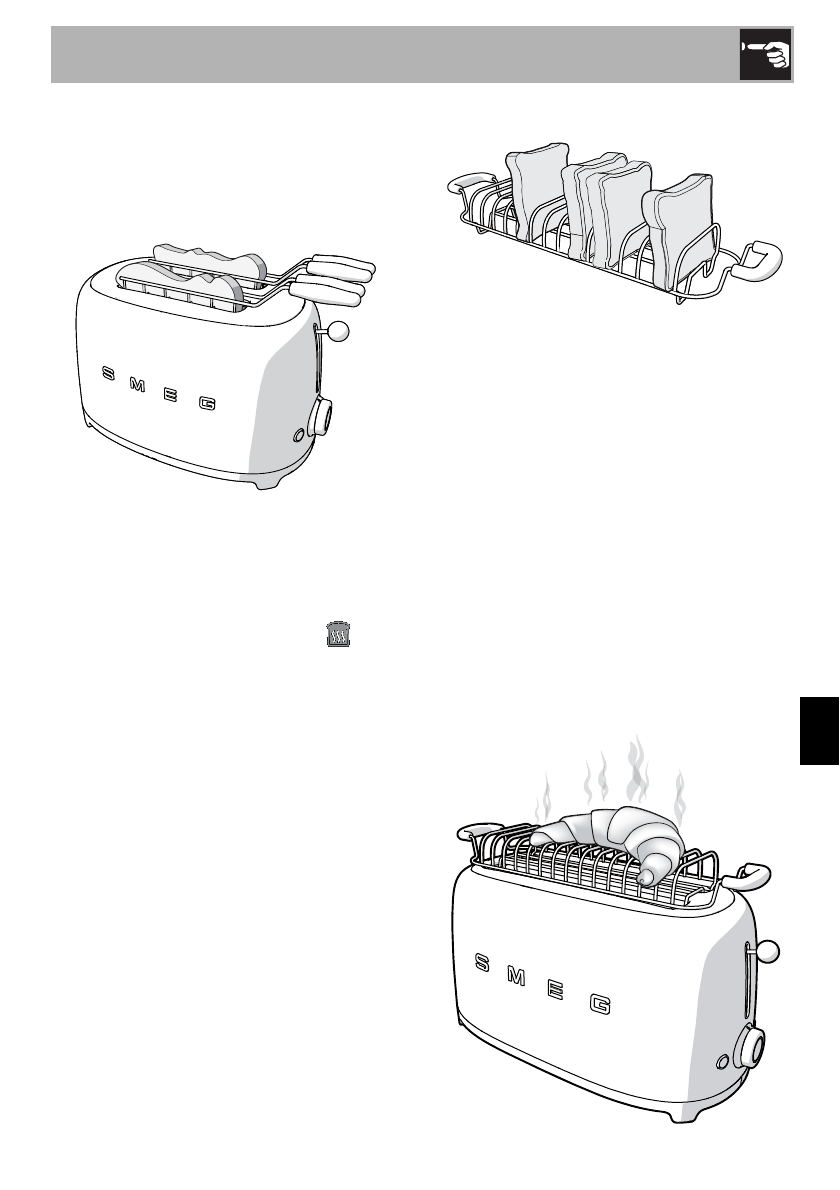 S M E G

S M E G