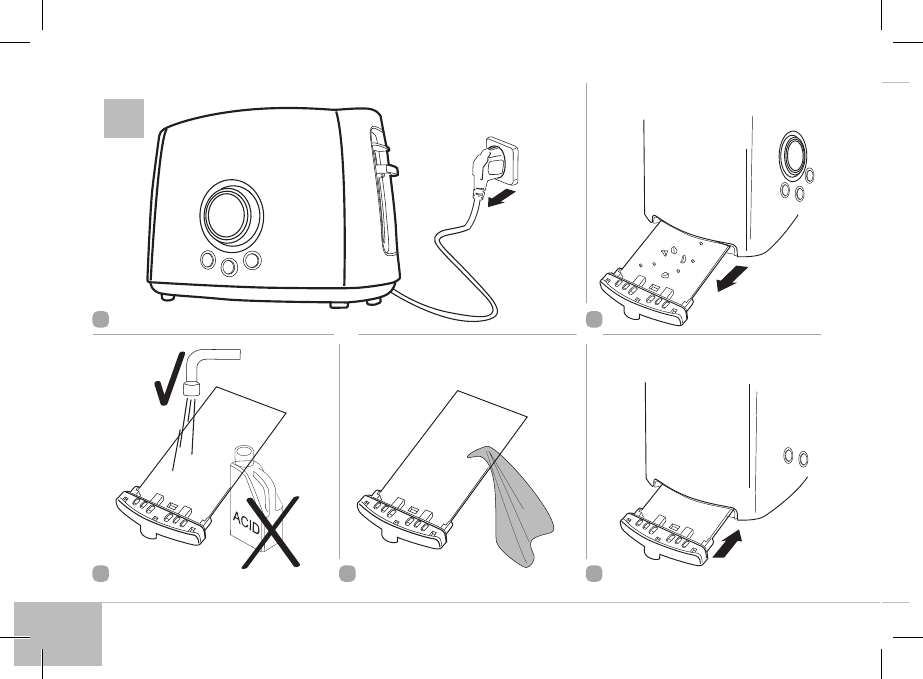 ACID