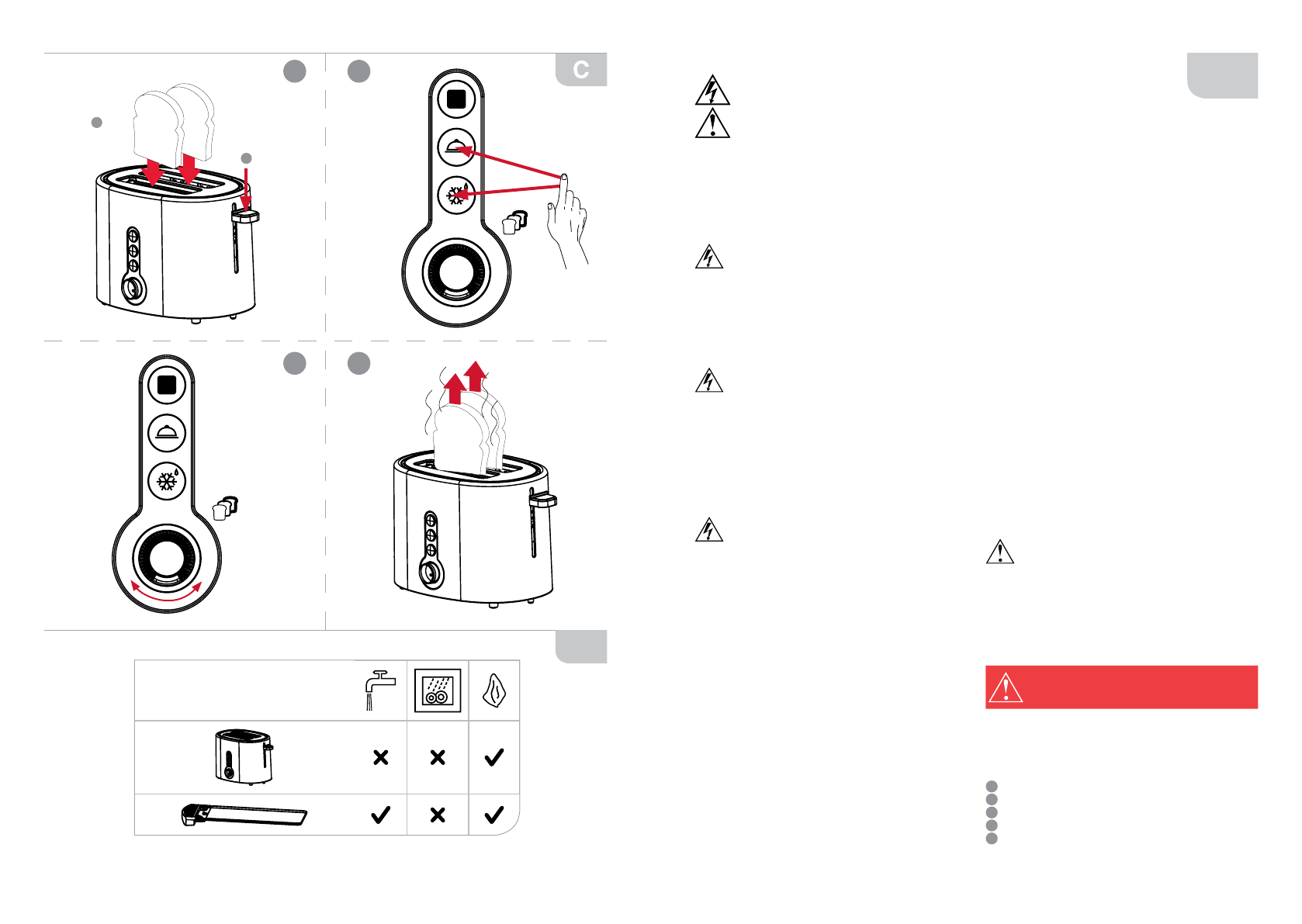 C