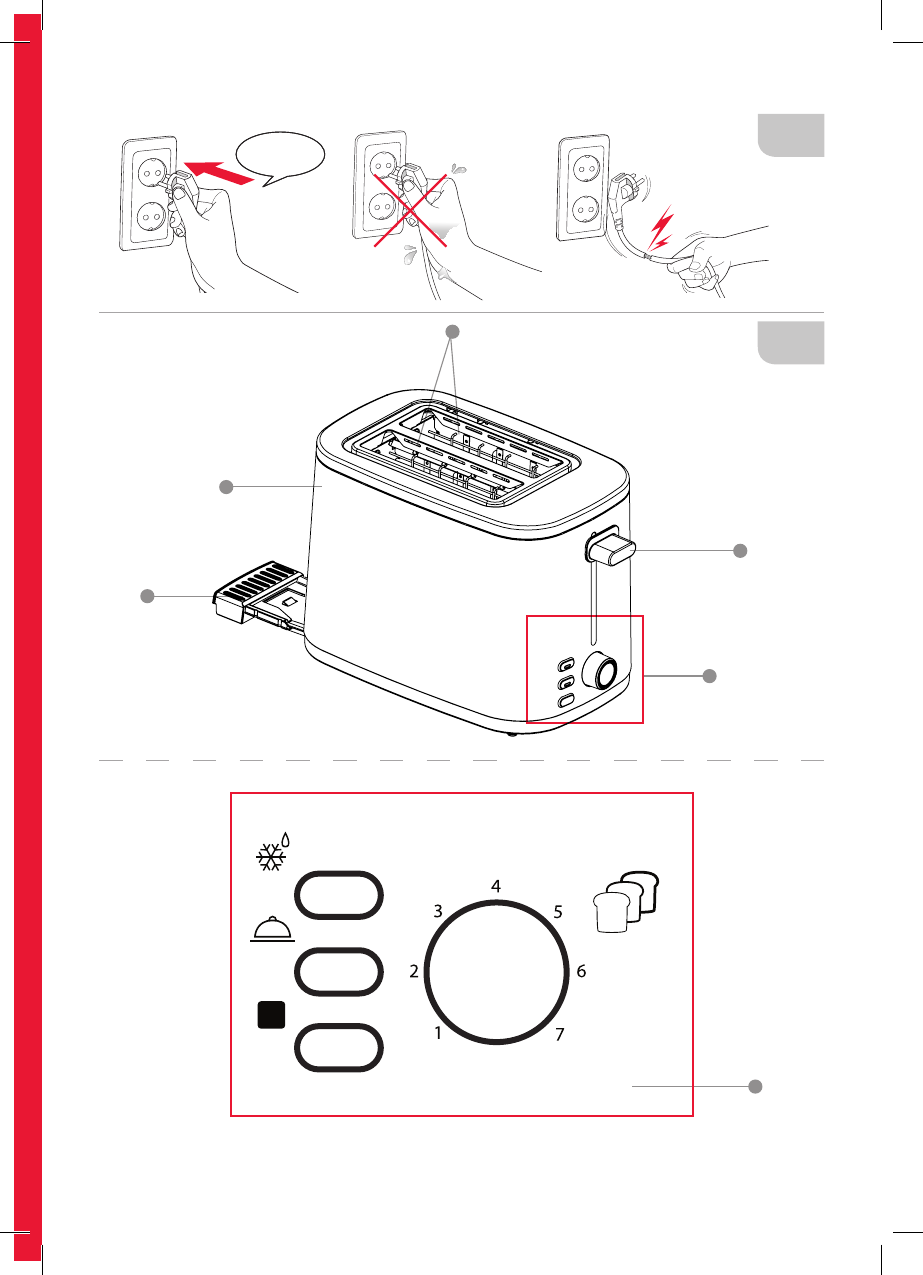 4
3 5
2 6
1 7