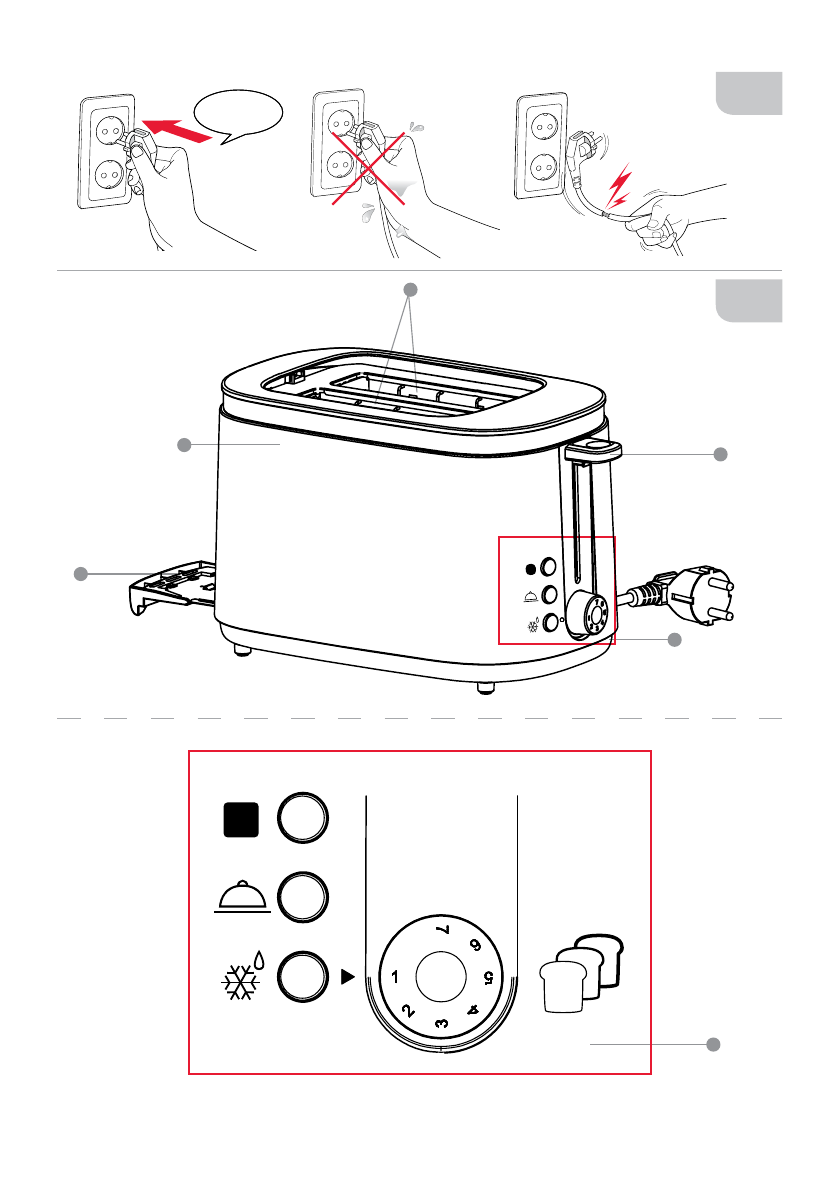 1
2
3
4
5
6
7