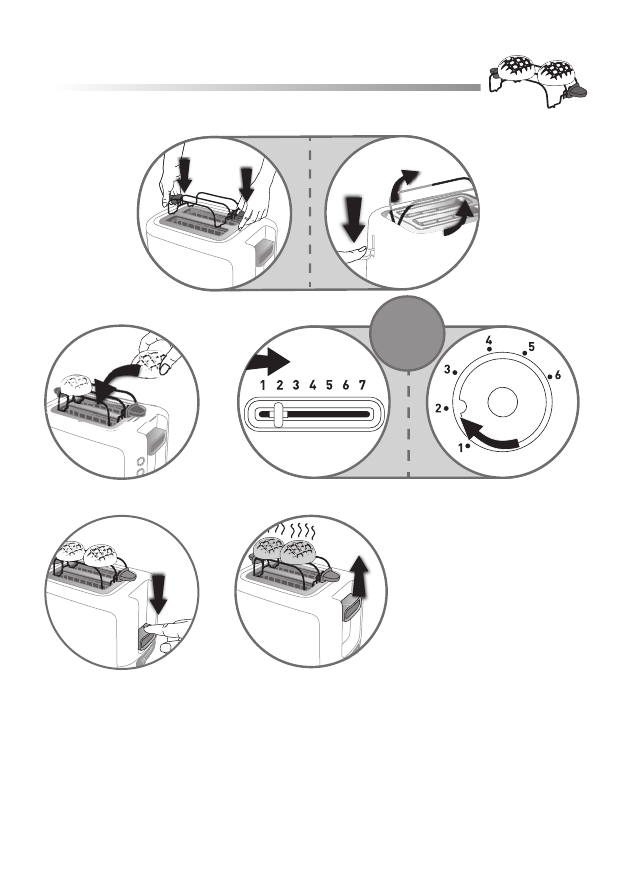 1 2 3 4 5 6 7

1
2
3
4
5
6