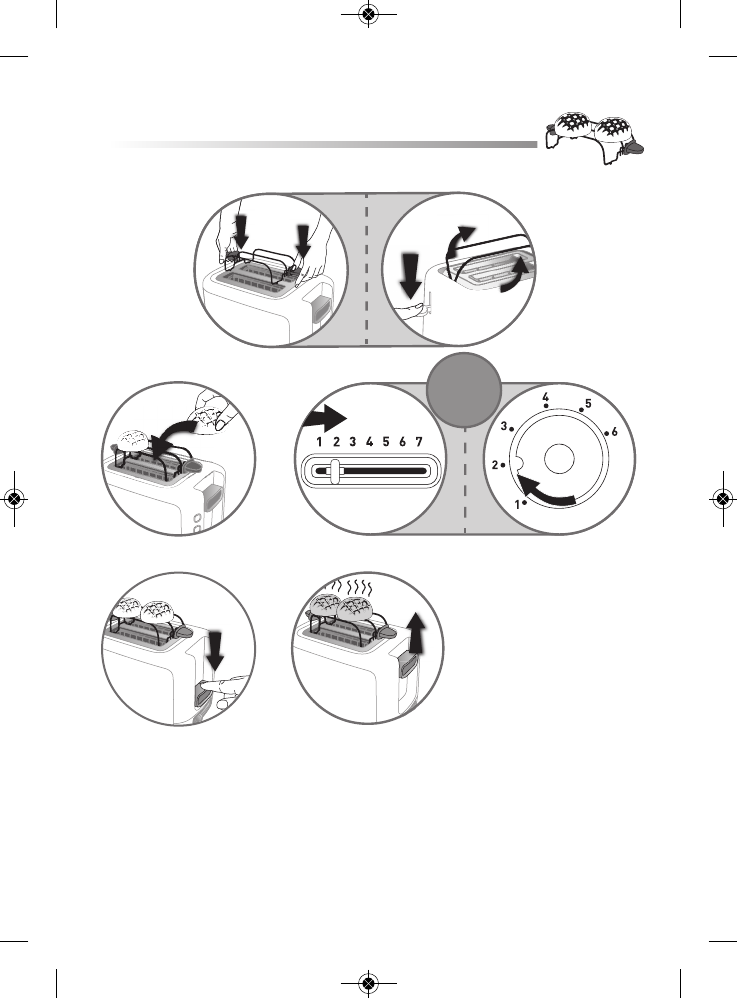 1 2 3 4 5 6 7

1
2
3
4
5
6