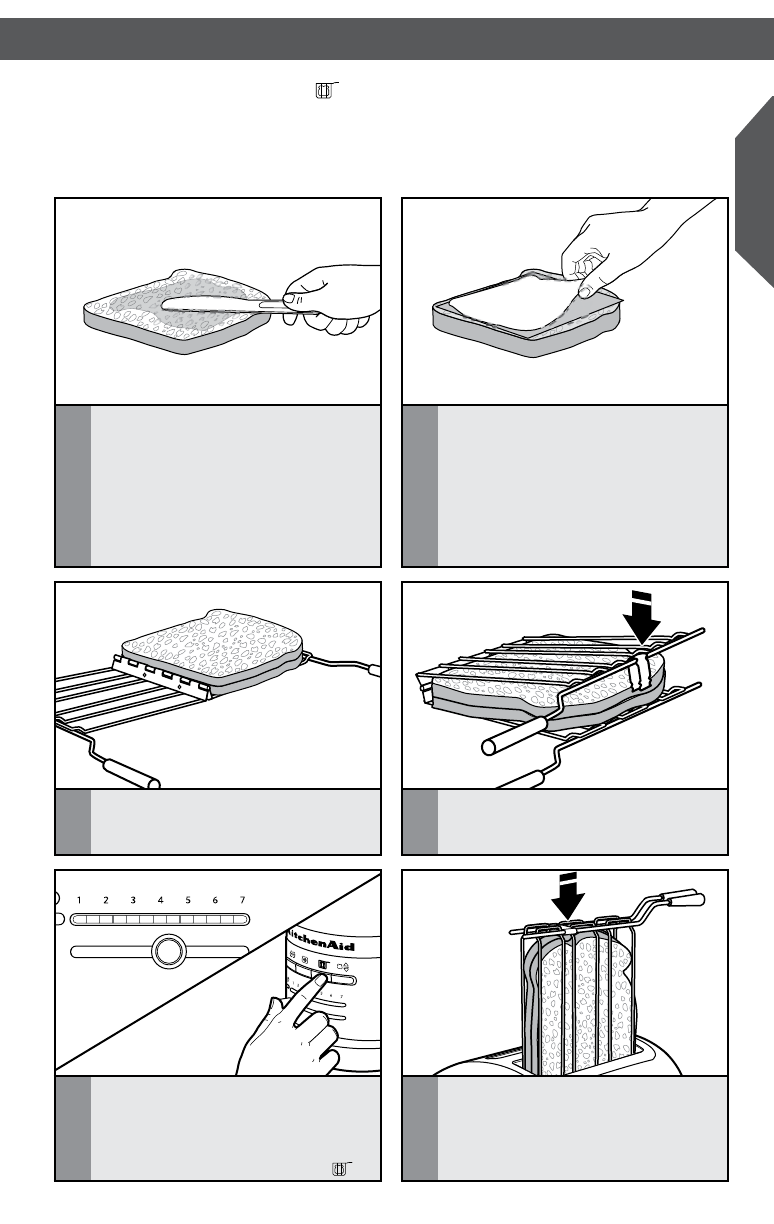 1 2 3 4 5 6 7

KitchenAid