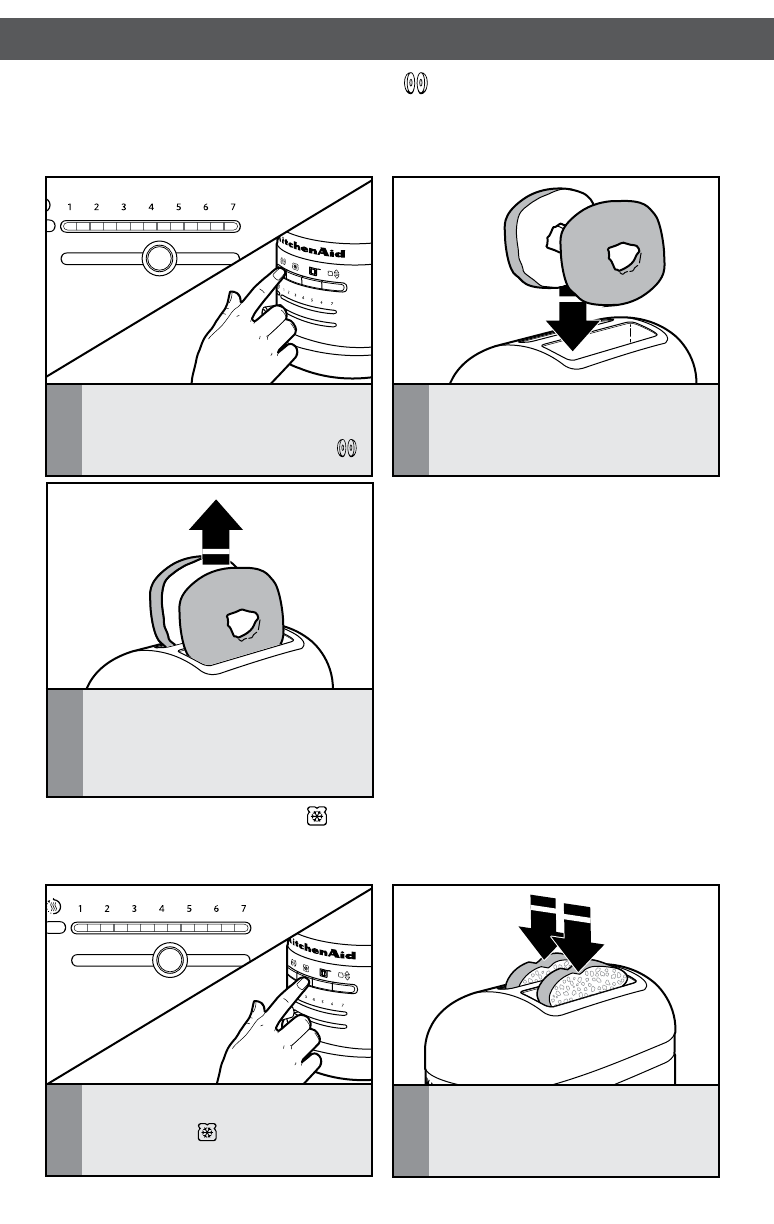 1 2 3 4 5 6 7

KitchenAid

1 2 3 4 5 6 7

KitchenAid