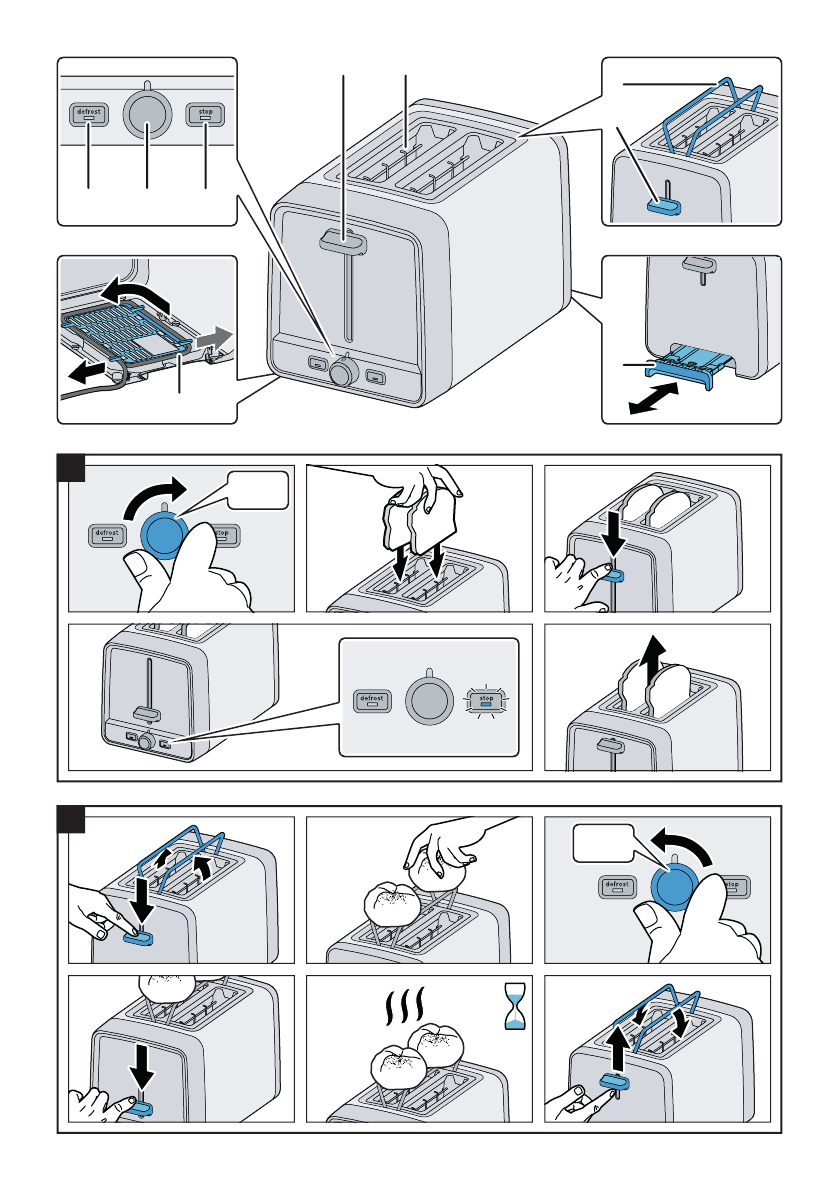 defrost
stop
defrost
stop
defrost
stop
defrost
stop