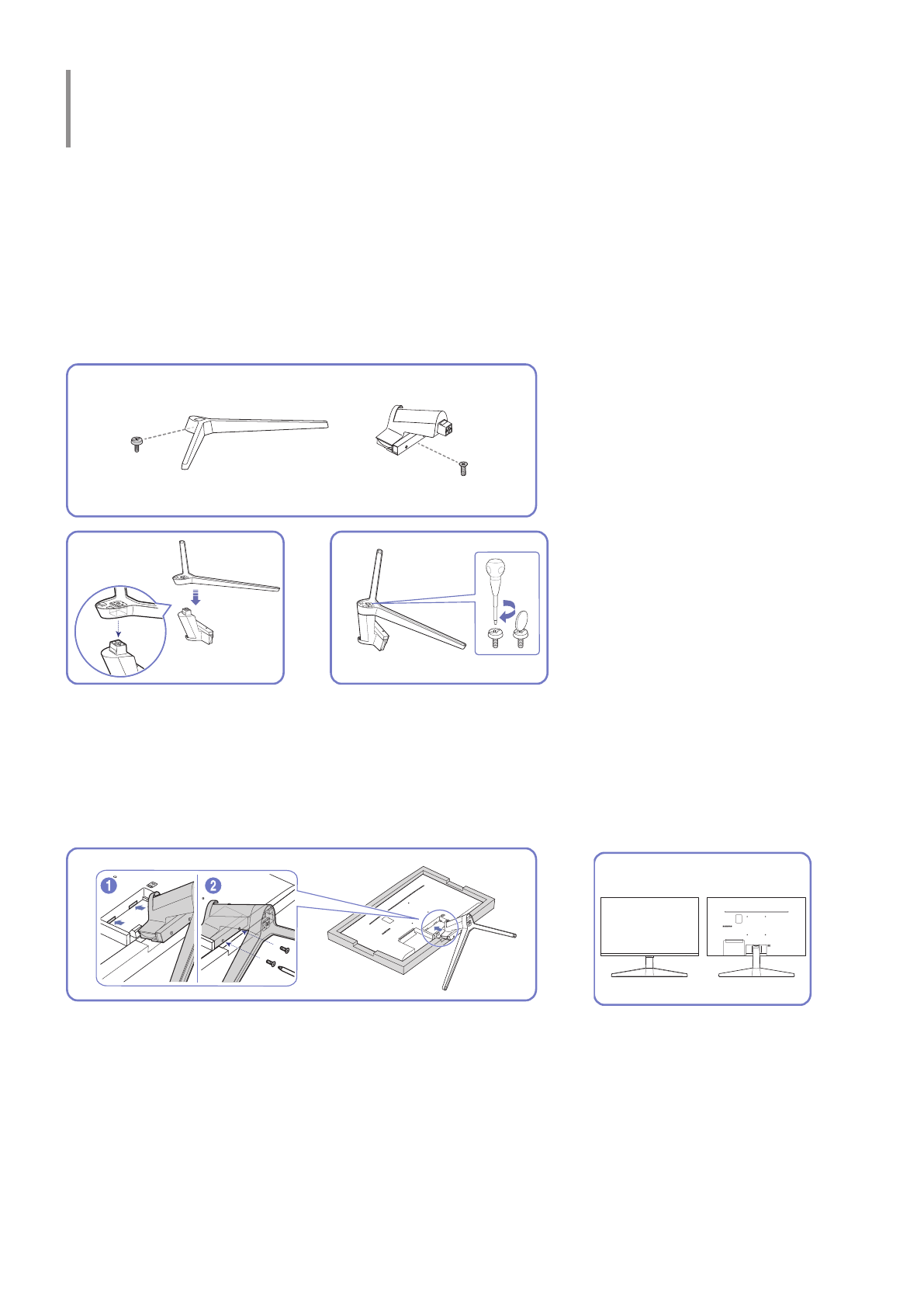 1

2