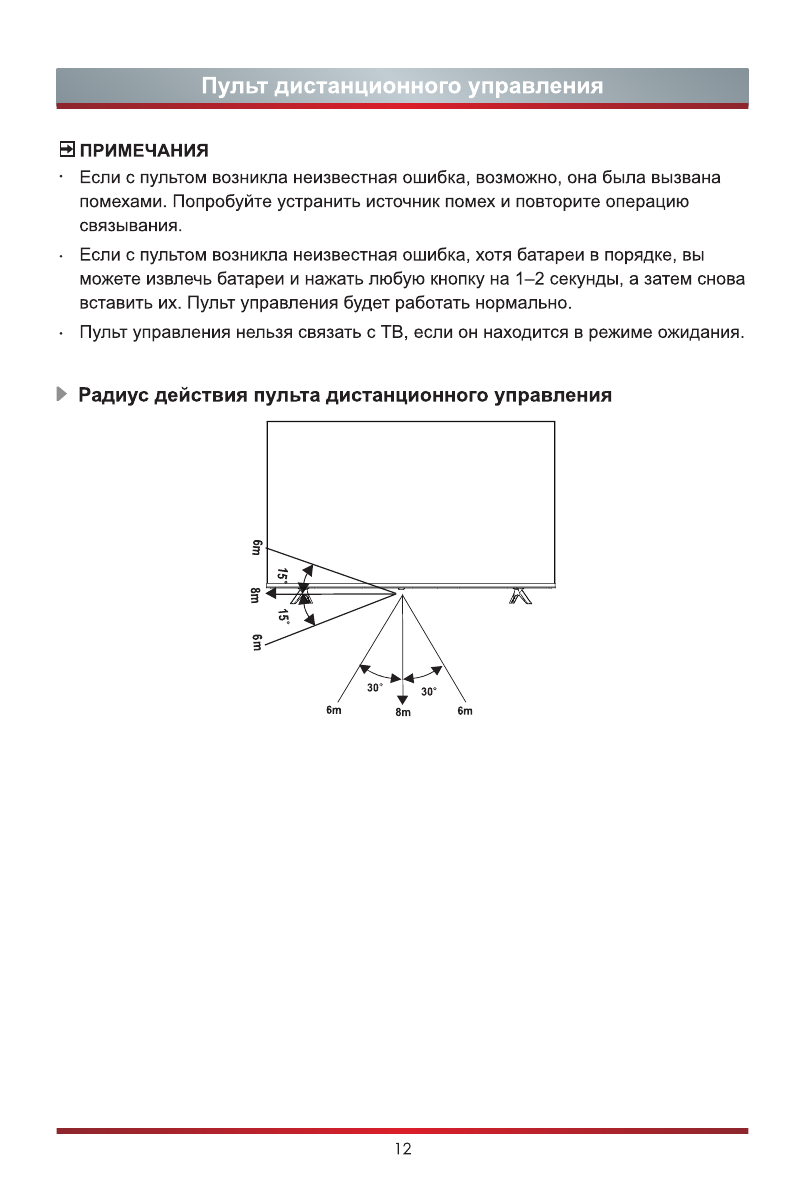 Пульт дистанционного управления

ПРИМЕЧАНИЯ

· Если с пультом возникла неизвестная ошибка, возможно, она была вызвана помехами. Попробуйте устранить источник помех и повторите операцию связывания.

· Если с пультом возникла неизвестная ошибка, хотя батареи в порядке, вы можете извлечь батареи и нажать любую кнопку на 1–2 секунды, а затем снова вставить их. Пульт управления будет работать нормально.

· Пульт управления нельзя связать с ТВ, если он находится в режиме ожидания.

Радиус действия пульта дистанционного управления

6m
15°
8m
15°
6m
30°
30°
6m
8m
6m

12