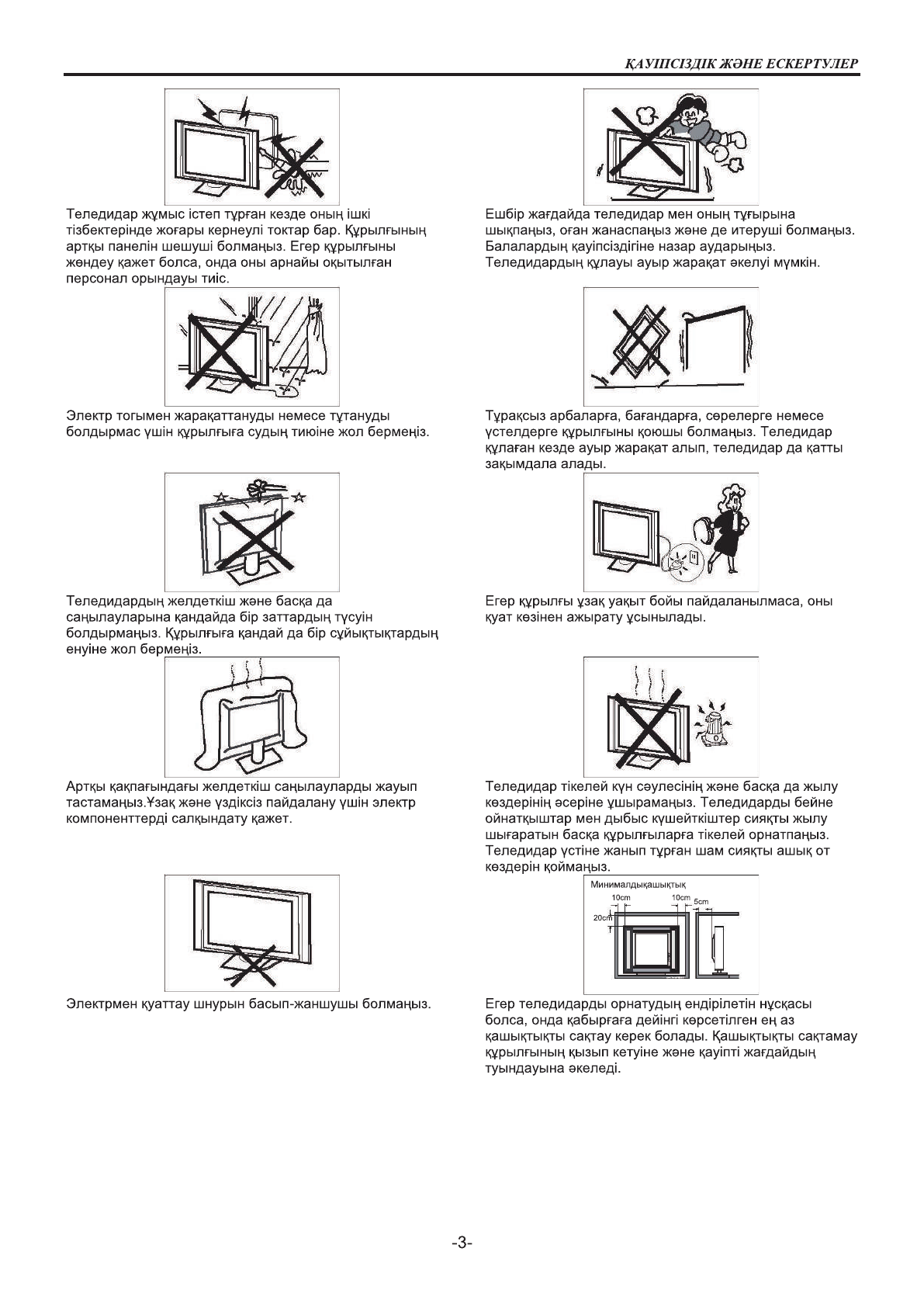 ҚАУІПСІЗДІК ЖӘНЕ ЕСКЕРТУЛЕР

Теледидар жұмыс істеп тұрған кезде оның ішкі тізбектерінде жоғары кернеулі токтар бар. Құрылғының артқы панелін шешуші болмаңыз. Егер құрылғыны жөндеу қажет болса, онда оны арнайы оқытылған персонал орындауы тиіс.

Электр тогымен жарақаттануды немесе тұтануды болдырмас үшін құрылғыға судың тиюіне жол бермеңіз.

Теледидардың желдеткіш және басқа да саңылауларына қандайда бір заттардың түсуін болдырмаңыз. Құрылғыға қандай да бір сұйықтықтардың енуіне жол бермеңіз.

Артқы қақпағындағы желдеткіш саңылауларды жауып тастамаңыз.Ұзақ және үздіксіз пайдалану үшін электр компоненттерді салқындату қажет.

Электрмен қуаттау шнурын басып-жаншушы болмаңыз.

Ешбір жағдайда теледидар мен оның тұғырына шықпаңыз, оған жанаспаңыз және де итеруші болмаңыз. Балалардың қауіпсіздігіне назар аударыңыз. Теледидардың құлауы ауыр жарақат әкелуі мүмкін.

Тұрақсыз арбаларға, бағандарға, сөрелерге немесе үстелдерге құрылғыны қоюшы болмаңыз. Теледидар құлаған кезде ауыр жарақат алып, теледидар да қатты зақымдала алады.

Егер құрылғы ұзақ уақыт бойы пайдаланылмаса, оны қуат көзінен ажырату ұсынылады.

Теледидар тікелей күн сәулесінің және басқа да жылу көздерінің әсеріне ұшырамаңыз. Теледидарды бейне ойнатқыштар мен дыбыс күшейткіштер сияқты жылу шығаратын басқа құрылғыларға тікелей орнатпаңыз. Теледидар үстіне жанып тұрған шам сияқты ашық от көздерін қоймаңыз.

Минималдықашықтық
10cm
10cm
5cm
20cm

Егер теледидарды орнатудың ендірілетін нұсқасы болса, онда қабырғаға дейінгі көрсетілген ең аз қашықтықты сақтау керек болады. Қашықтықты сақтамау құрылғының қызып кетуіне және қауіпті жағдайдың туындауына әкеледі.

-3-