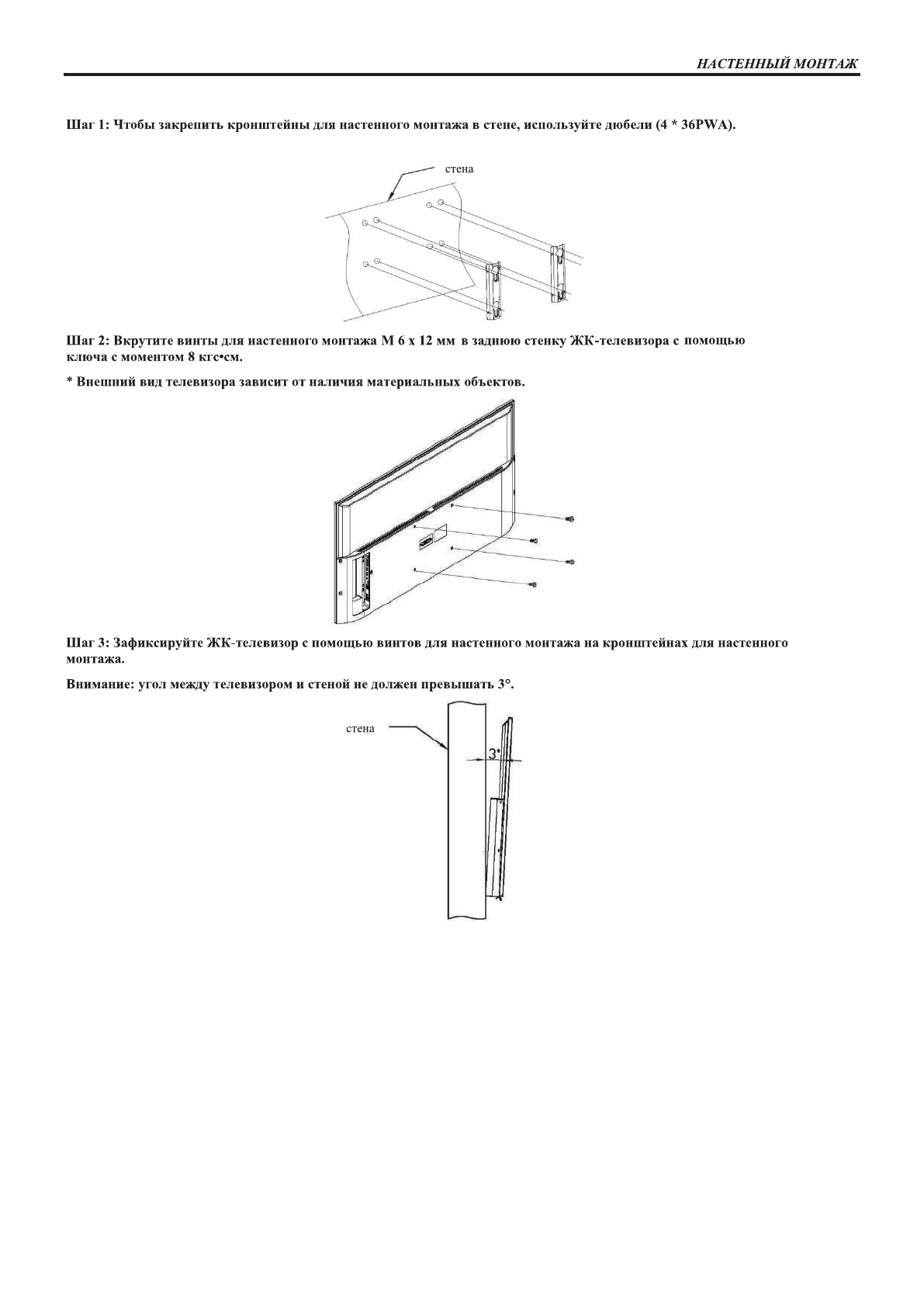 НАСТЕННЫЙ МОНТАЖ

Шаг 1: Чтобы закрепить кронштейны для настенного монтажа в стене, используйте дюбели (4 * 36PWA).

стена

Шаг 2: Вкрутите винты для настенного монтажа M 6 x 12 мм в заднюю стенку ЖК-телевизора с помощью ключа с моментом 8 кгс•см.

* Внешний вид телевизора зависит от наличия материальных объектов.

Шаг 3: Зафиксируйте ЖК-телевизор с помощью винтов для настенного монтажа на кронштейнах для настенного монтажа.

Внимание: угол между телевизором и стеной не должен превышать 3°.

стена

3°