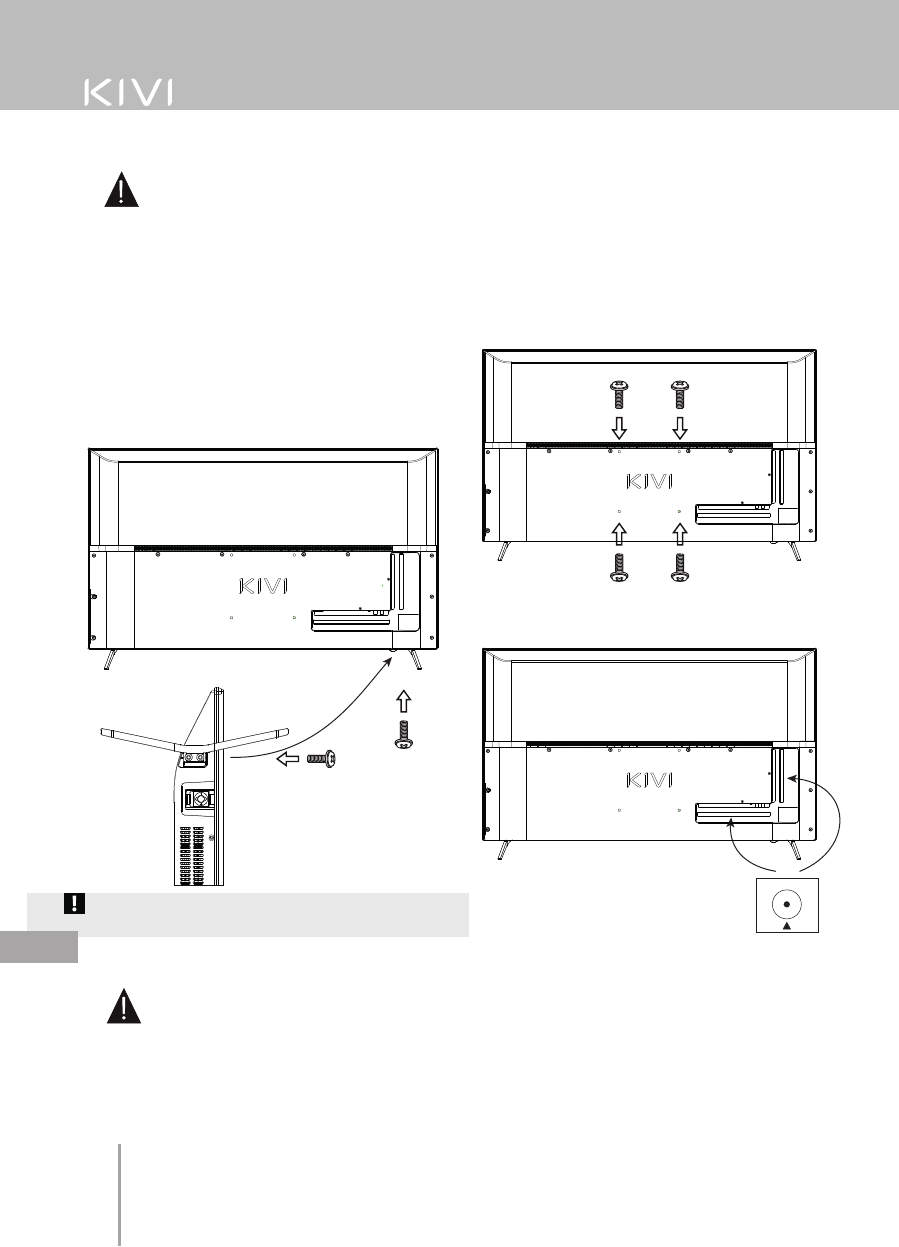 KIVI

KIVI

KIVI

KIVI