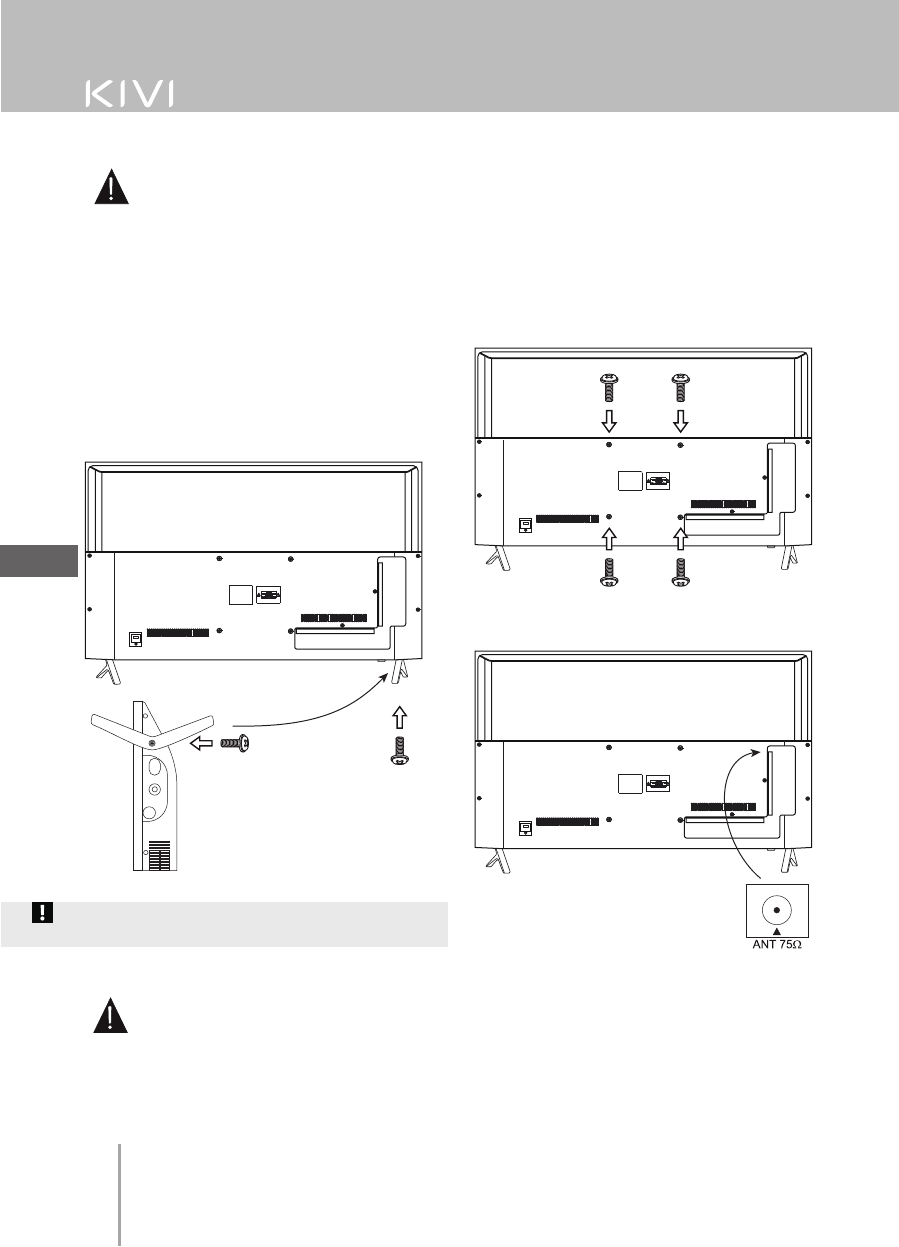 KIVI

ANT 75Ω