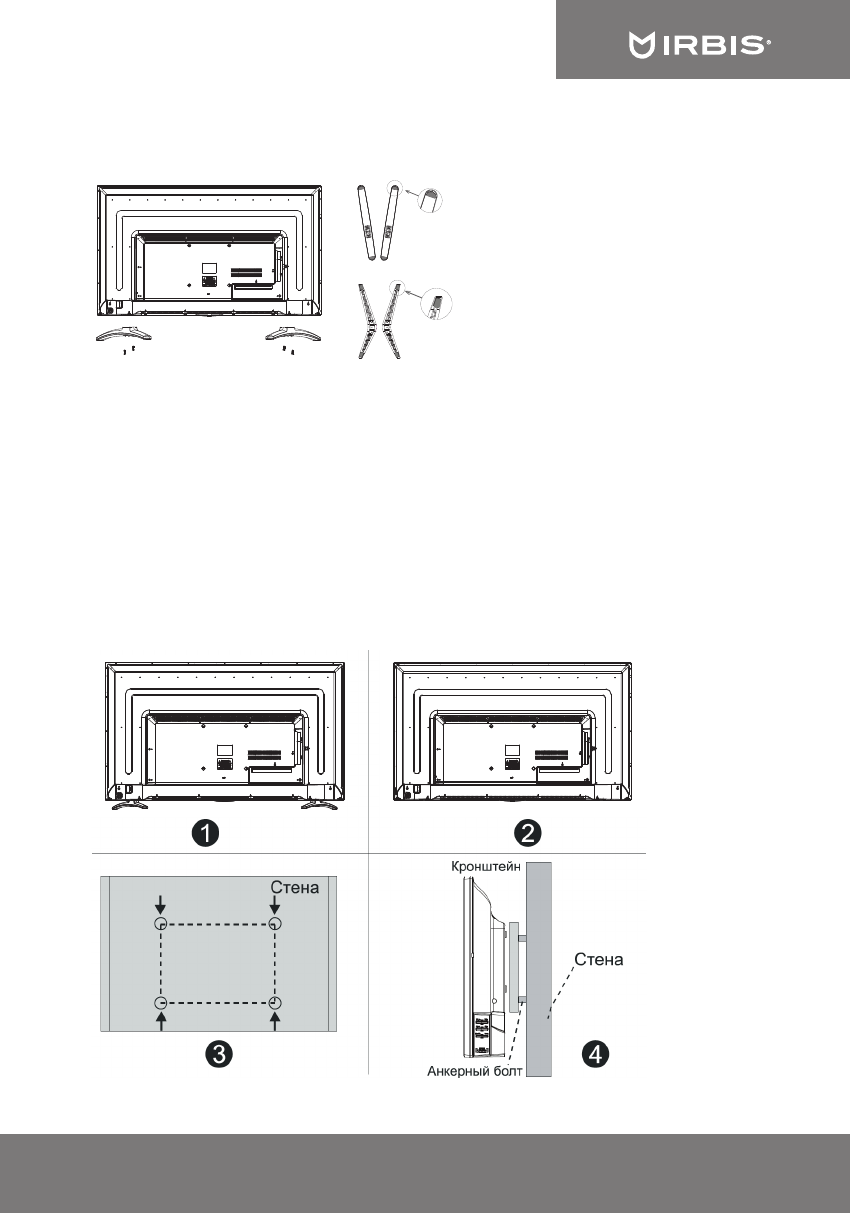 IRBIS

1

2

Стена

3

Кронштейн

Стена

Анкерный болт

4