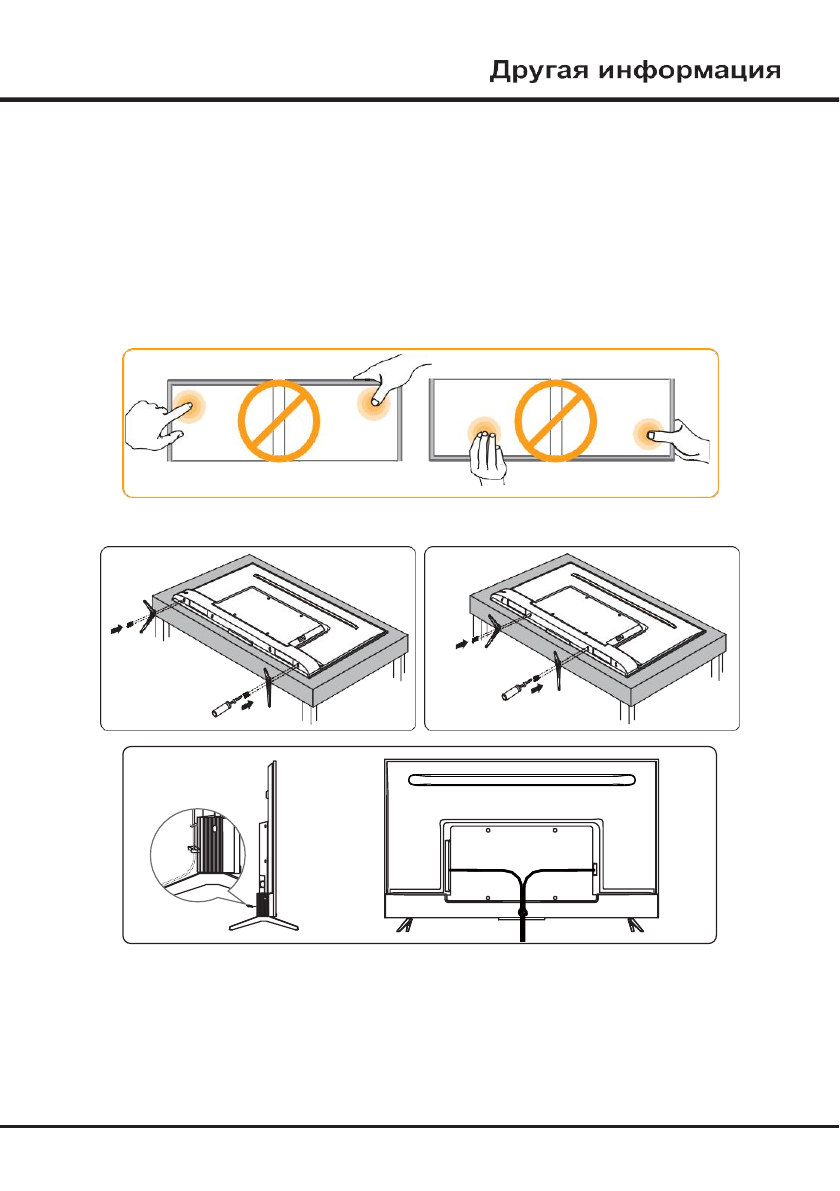 Другая информация