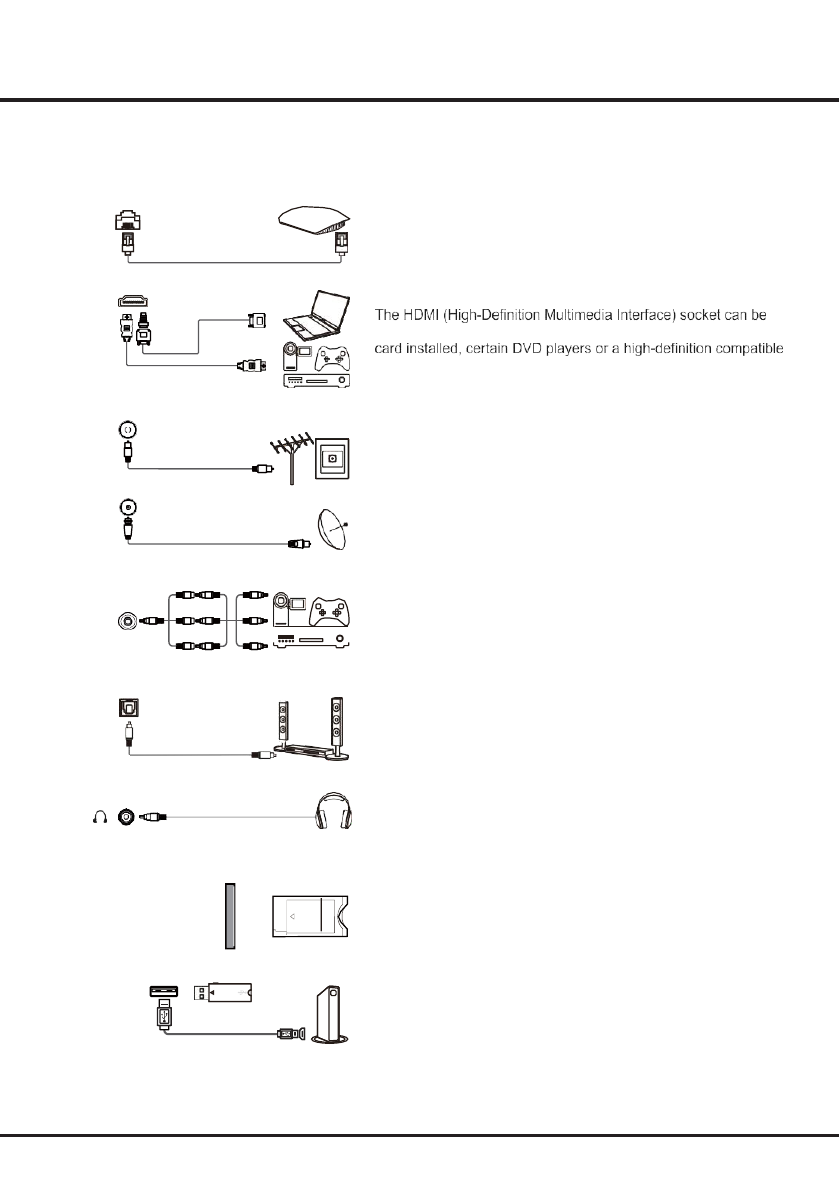 The HDMI (High-Definition Multimedia Interface) socket can be

card installed, certain DVD players or a high-definition compatible