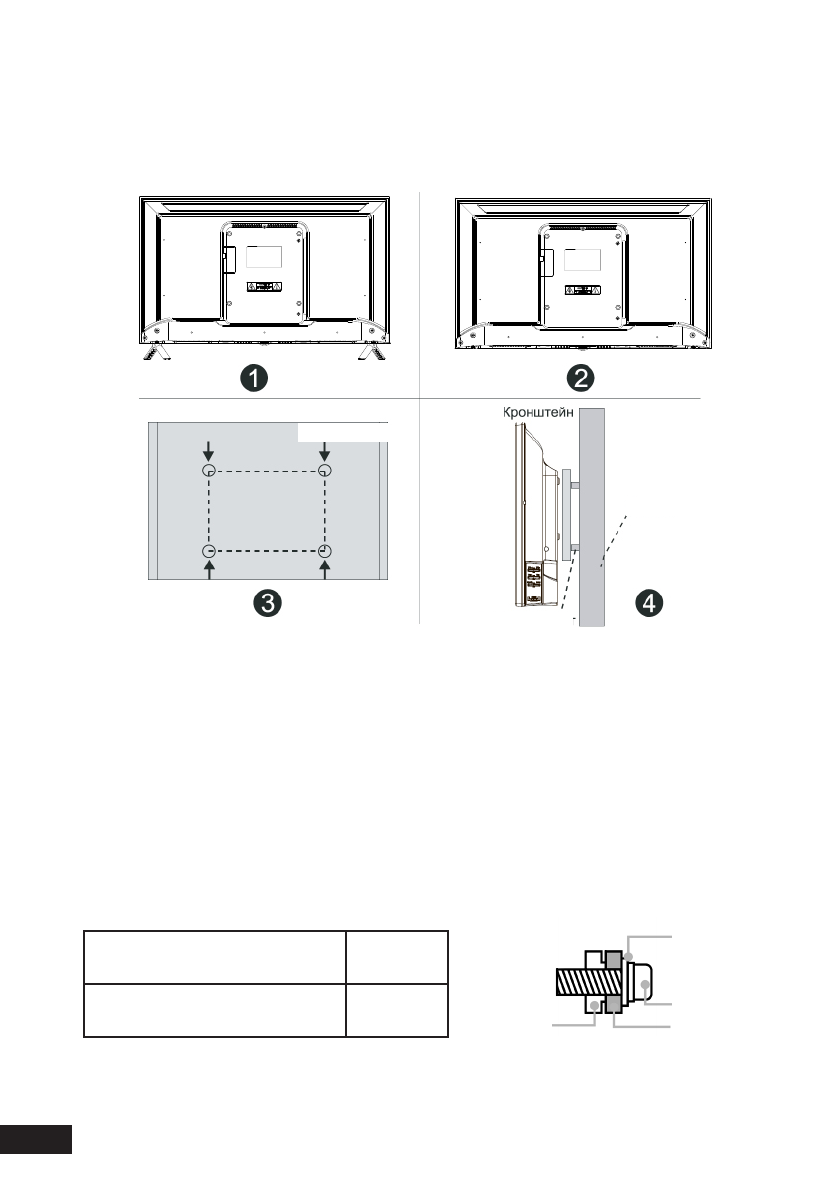 1

2

Кронштейн

3

4