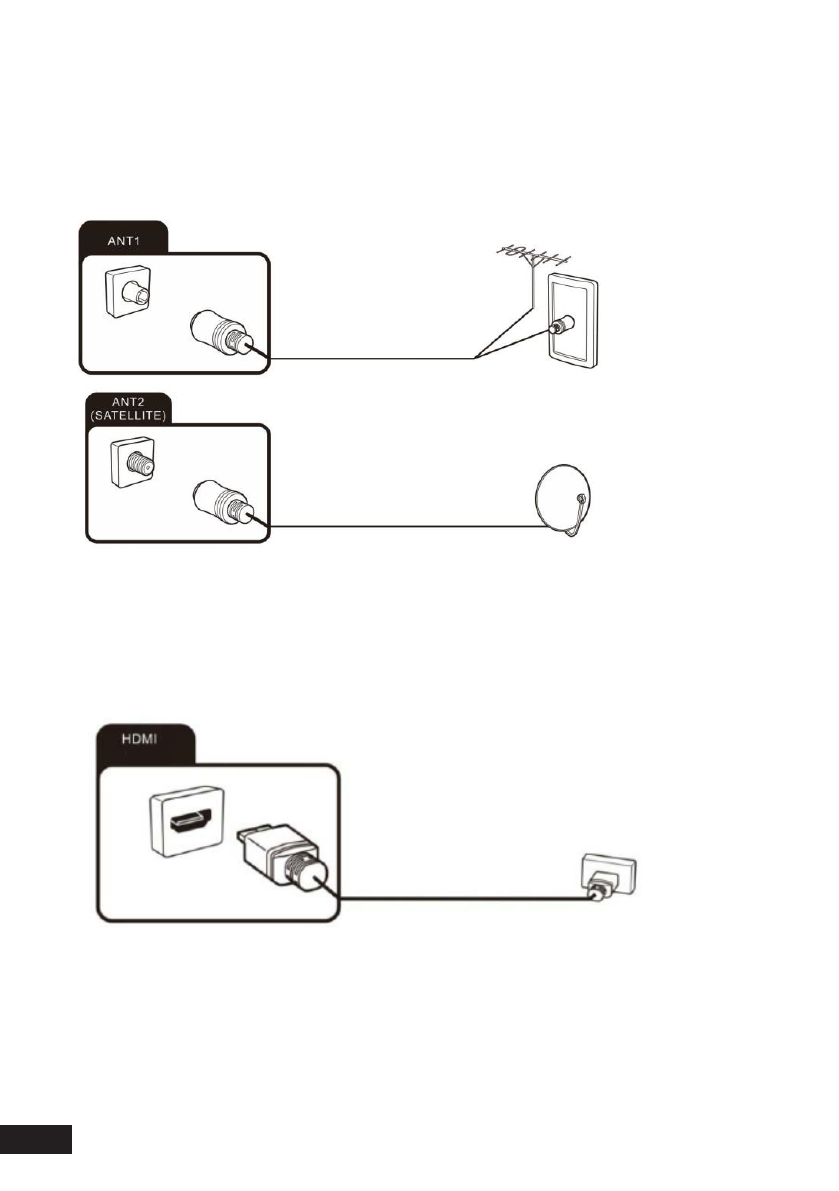 ANT1

ANT2
(SATELLITE)

HDMI