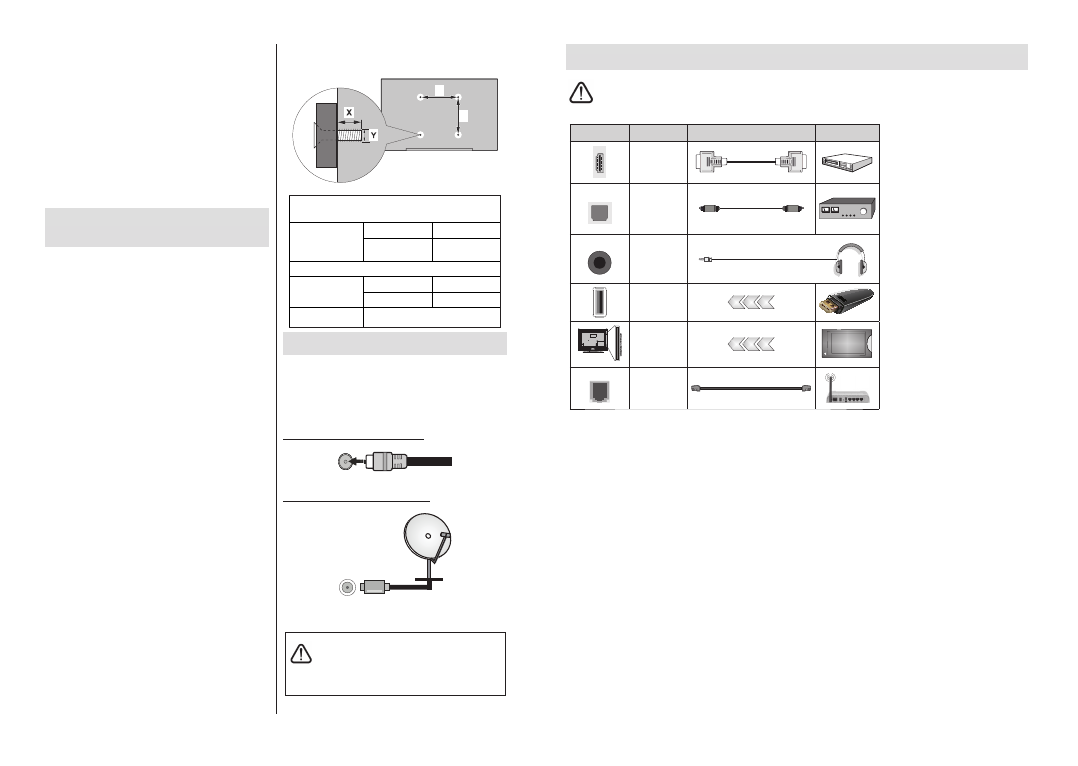 X

Y