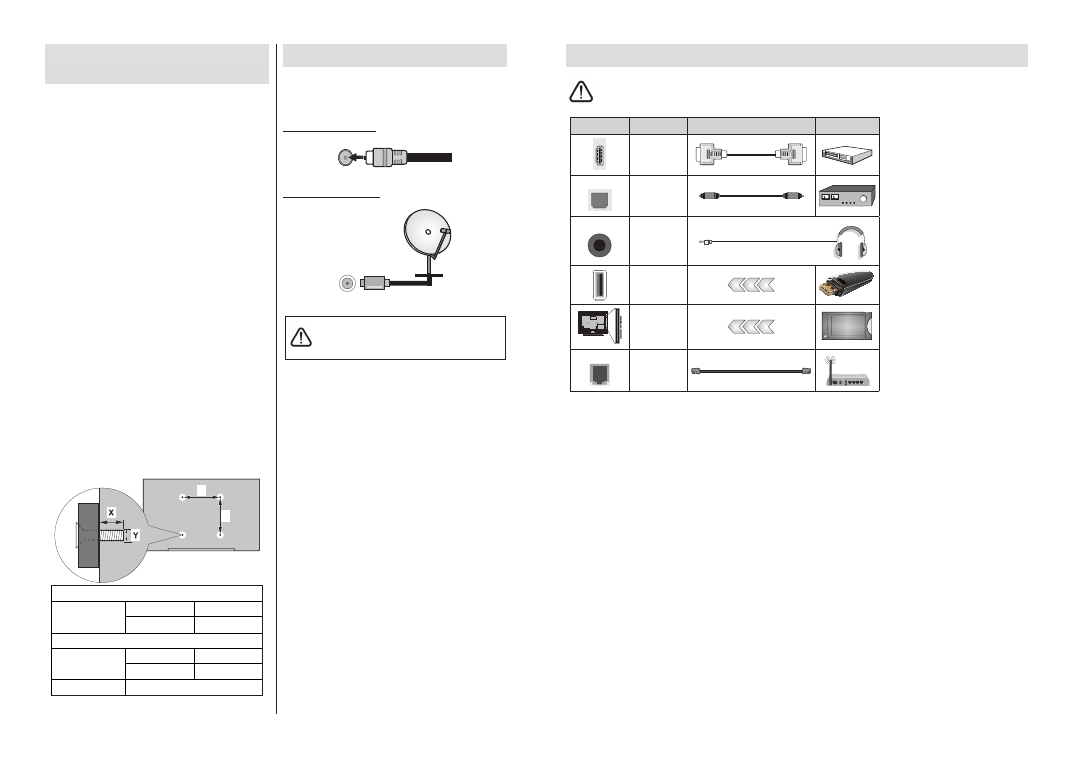 X

Y