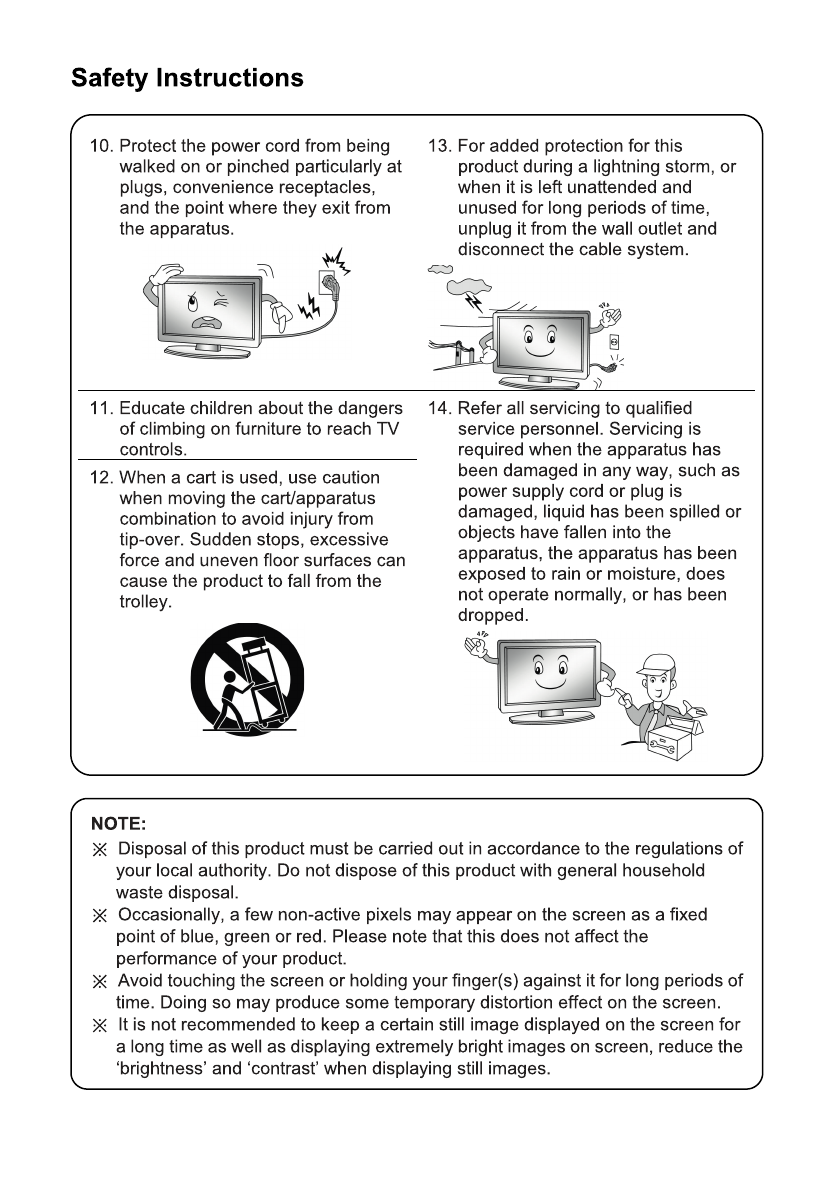 Safety Instructions

10. Protect the power cord from being walked on or pinched particularly at plugs, convenience receptacles, and the point where they exit from the apparatus.

11. Educate children about the dangers of climbing on furniture to reach TV controls.

12. When a cart is used, use caution when moving the cart/apparatus combination to avoid injury from tip-over. Sudden stops, excessive force and uneven floor surfaces can cause the product to fall from the trolley.

13. For added protection for this product during a lightning storm, or when it is left unattended and unused for long periods of time, unplug it from the wall outlet and disconnect the cable system.

14. Refer all servicing to qualified service personnel. Servicing is required when the apparatus has been damaged in any way, such as power supply cord or plug is damaged, liquid has been spilled or objects have fallen into the apparatus, the apparatus has been exposed to rain or moisture, does not operate normally, or has been dropped.

NOTE:
※ Disposal of this product must be carried out in accordance to the regulations of your local authority. Do not dispose of this product with general household waste disposal.
※ Occasionally, a few non-active pixels may appear on the screen as a fixed point of blue, green or red. Please note that this does not affect the performance of your product.
※ Avoid touching the screen or holding your finger(s) against it for long periods of time. Doing so may produce some temporary distortion effect on the screen.
※ It is not recommended to keep a certain still image displayed on the screen for a long time as well as displaying extremely bright images on screen, reduce the 'brightness' and 'contrast' when displaying still images.