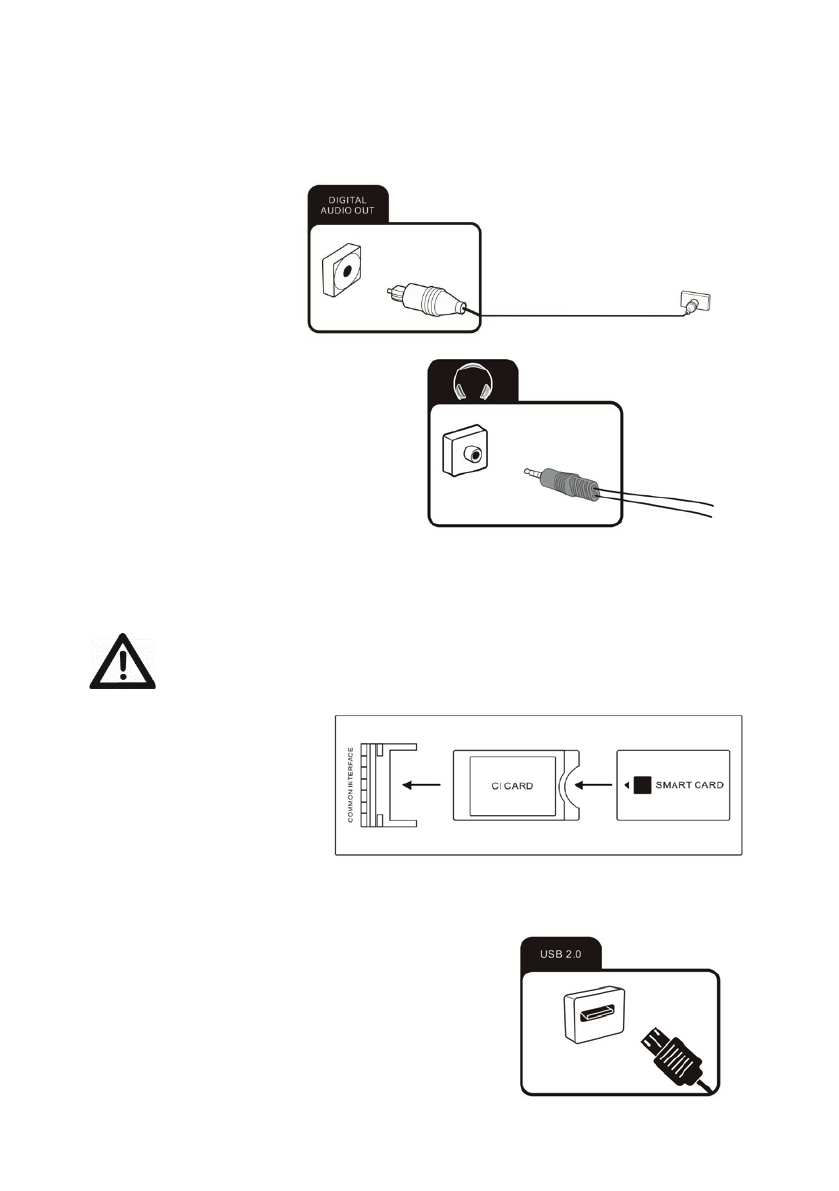 DIGITAL AUDIO OUT

COMMON INTERFACE

CI CARD

SMART CARD

USB 2.0