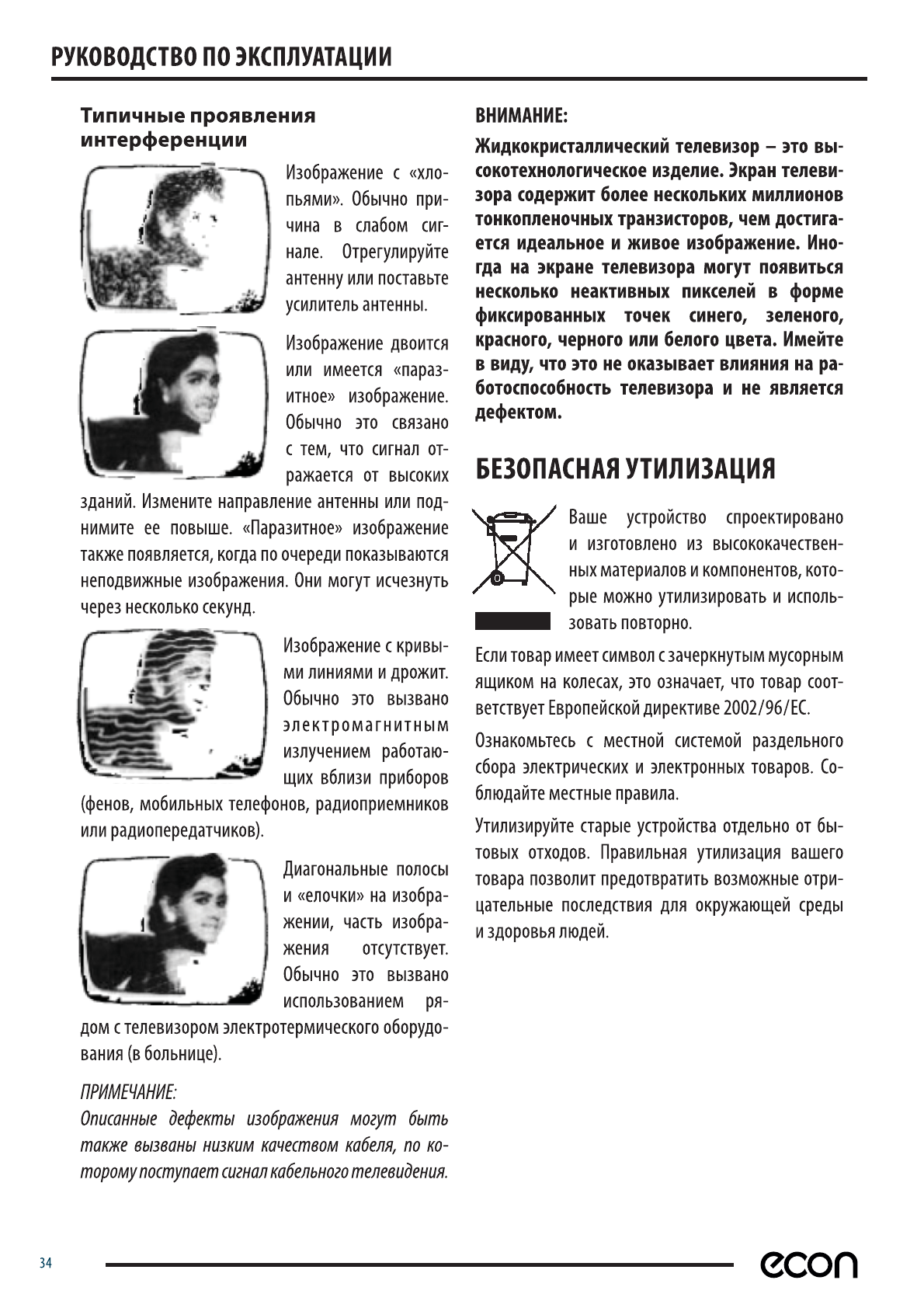 РУКОВОДСТВО ПО ЭКСПЛУАТАЦИИ

Типичные проявления интерференции

Изображение с «хлопьями». Обычно причина в слабом сигнале. Отрегулируйте антенну или поставьте усилитель антенны.

Изображение двоится или имеется «паразитное» изображение. Обычно это связано с тем, что сигнал отражается от высоких зданий. Измените направление антенны или поднимите ее повыше. «Паразитное» изображение также появляется, когда по очереди показываются неподвижные изображения. Они могут исчезнуть через несколько секунд.

Изображение с кривыми линиями и дрожит. Обычно это вызвано электромагнитным излучением работающих вблизи приборов (фенов, мобильных телефонов, радиоприемников или радиопередатчиков).

Диагональные полосы и «елочки» на изображении, часть изображения отсутствует. Обычно это вызвано использованием рядом с телевизором электротермического оборудования (в больнице).

ПРИМЕЧАНИЕ:
Описанные дефекты изображения могут быть также вызваны низким качеством кабеля, по которому поступает сигнал кабельного телевидения.

ВНИМАНИЕ:
Жидкокристаллический телевизор – это высокотехнологическое изделие. Экран телевизора содержит более нескольких миллионов тонкопленочных транзисторов, чем достигается идеальное и живое изображение. Иногда на экране телевизора могут появиться несколько неактивных пикселей в форме фиксированных точек синего, зеленого, красного, черного или белого цвета. Имейте в виду, что это не оказывает влияния на работоспособность телевизора и не является дефектом.

БЕЗОПАСНАЯ УТИЛИЗАЦИЯ

Ваше устройство спроектировано и изготовлено из высококачественных материалов и компонентов, которые можно утилизировать и использовать повторно.

Если товар имеет символ с зачеркнутым мусорным ящиком на колесах, это означает, что товар соответствует Европейской директиве 2002/96/EC.

Ознакомьтесь с местной системой раздельного сбора электрических и электронных товаров. Соблюдайте местные правила.

Утилизируйте старые устройства отдельно от бытовых отходов. Правильная утилизация вашего товара позволит предотвратить возможные отрицательные последствия для окружающей среды и здоровья людей.

34

econ