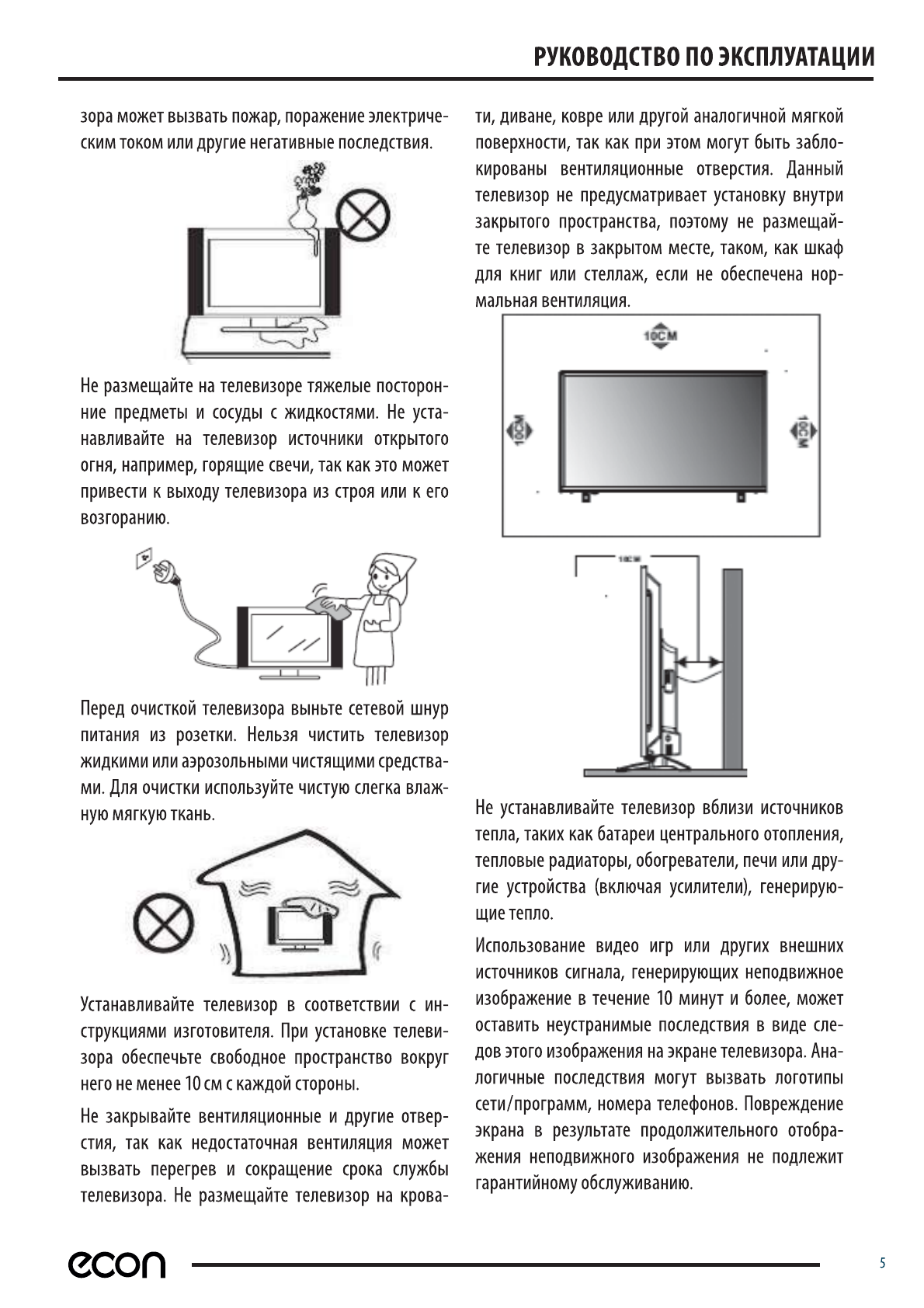 РУКОВОДСТВО ПО ЭКСПЛУАТАЦИИ

зора может вызвать пожар, поражение электрическим током или другие негативные последствия.

Не размещайте на телевизоре тяжелые посторонние предметы и сосуды с жидкостями. Не устанавливайте на телевизор источники открытого огня, например, горящие свечи, так как это может привести к выходу телевизора из строя или к его возгоранию.

Перед очисткой телевизора выньте сетевой шнур питания из розетки. Нельзя чистить телевизор жидкими или аэрозольными чистящими средствами. Для очистки используйте чистую слегка влажную мягкую ткань.

Устанавливайте телевизор в соответствии с инструкциями изготовителя. При установке телевизора обеспечьте свободное пространство вокруг него не менее 10 см с каждой стороны.

Не закрывайте вентиляционные и другие отверстия, так как недостаточная вентиляция может вызвать перегрев и сокращение срока службы телевизора. Не размещайте телевизор на кровати, диване, ковре или другой аналогичной мягкой поверхности, так как при этом могут быть заблокированы вентиляционные отверстия. Данный телевизор не предусматривает установку внутри закрытого пространства, поэтому не размещайте телевизор в закрытом месте, таком, как шкаф для книг или стеллаж, если не обеспечена нормальная вентиляция.

10CM

10CM

10CM

10CM

Не устанавливайте телевизор вблизи источников тепла, таких как батареи центрального отопления, тепловые радиаторы, обогреватели, печи или другие устройства (включая усилители), генерирующие тепло.

Использование видео игр или других внешних источников сигнала, генерирующих неподвижное изображение в течение 10 минут и более, может оставить неустранимые последствия в виде следов этого изображения на экране телевизора. Аналогичные последствия могут вызвать логотипы сети/программ, номера телефонов. Повреждение экрана в результате продолжительного отображения неподвижного изображения не подлежит гарантийному обслуживанию.

econ

5