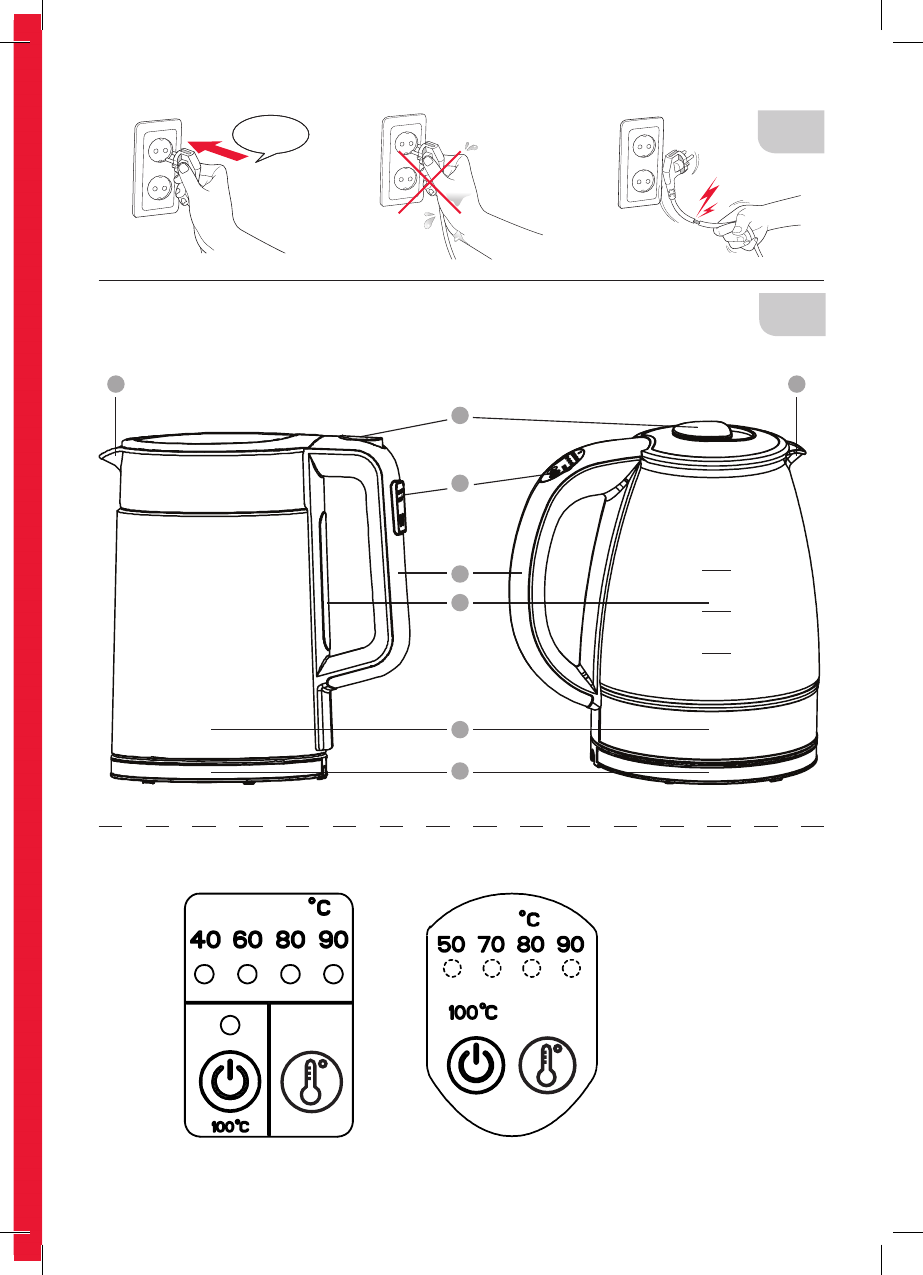 °C
40 60 80 90
100°C

°C
50 70 80 90
100°C