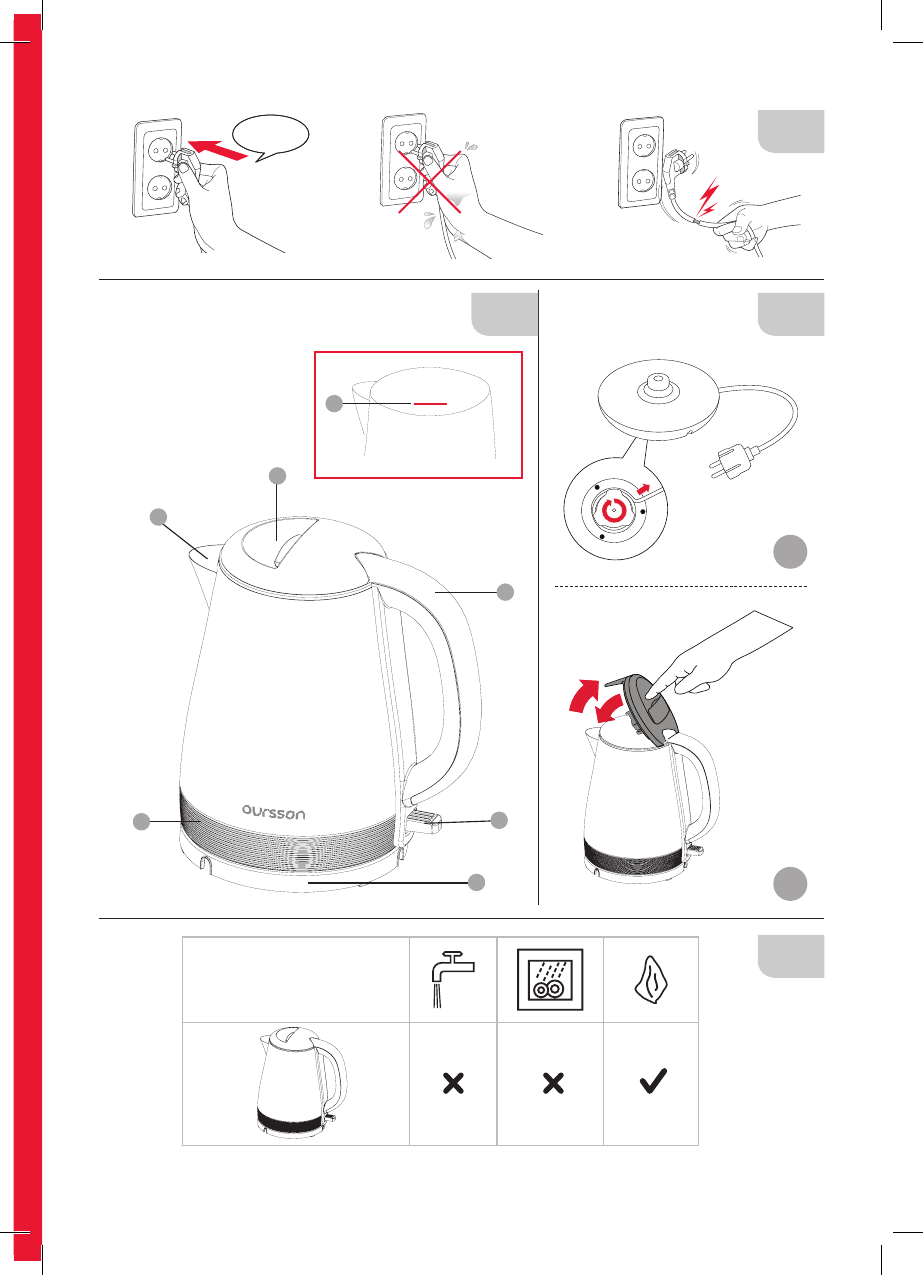 oursson